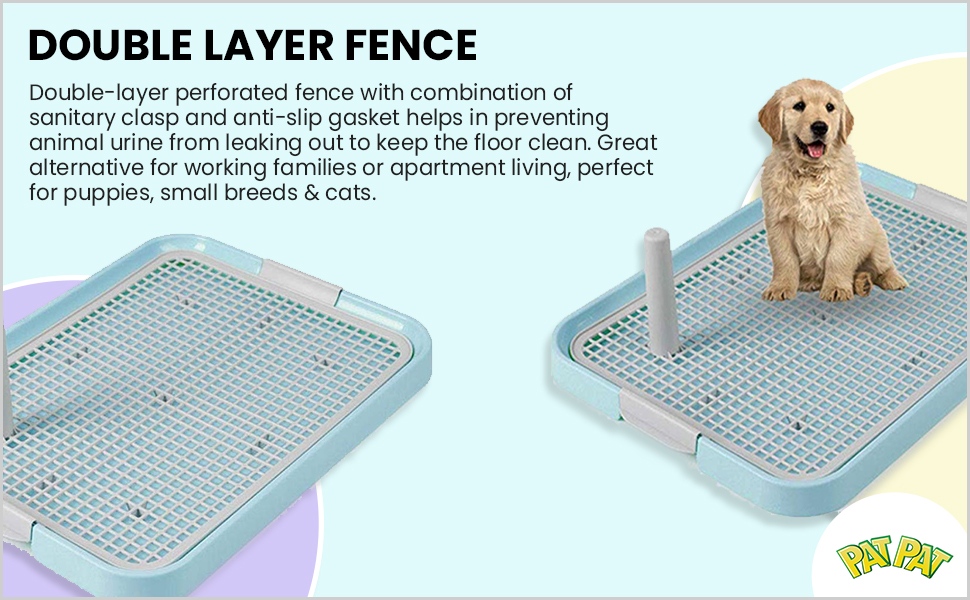 DOUBLE LAYER FENCE

Double-layer perforated fence with combination of sanitary clasp and anti-slip gasket helps in preventing animal urine from leaking out to keep the floor clean. Great alternative for working families or apartment living, perfect for puppies, small breeds & cats.

PAT PAT