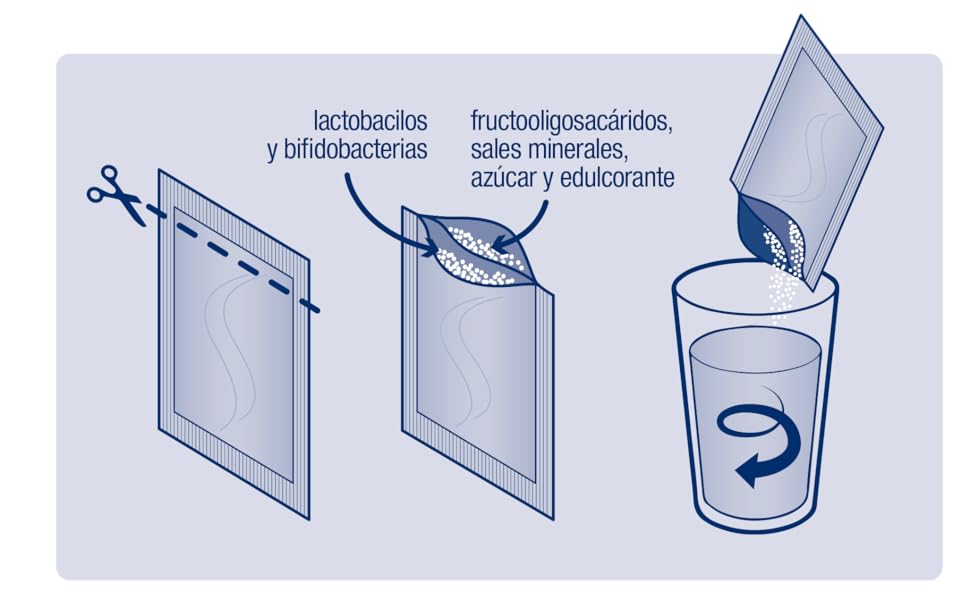 lactobacilos
y bifidobacterias

fructooligosacáridos,
sales minerales,
azúcar y edulcorante