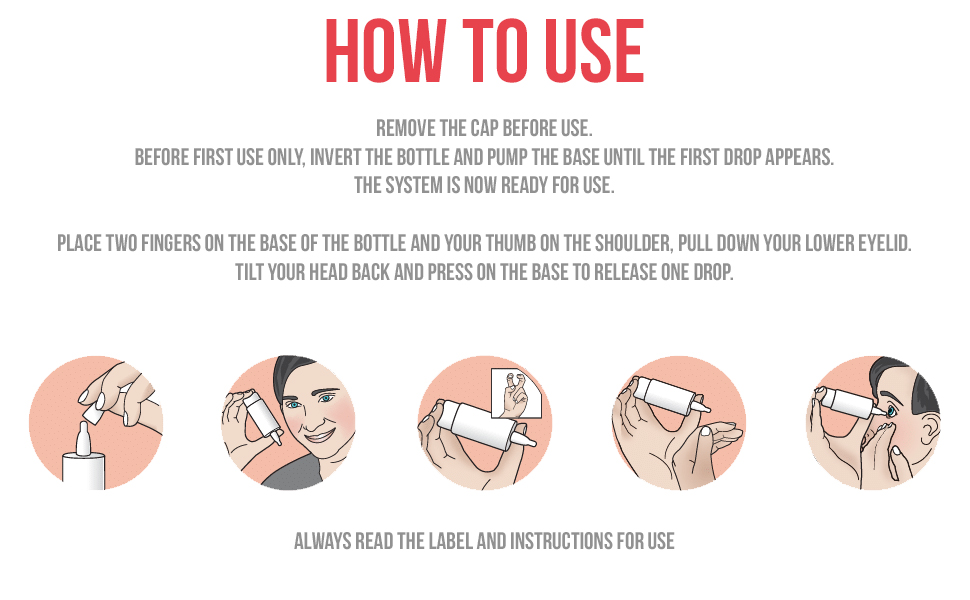 HOW TO USE

REMOVE THE CAP BEFORE USE.
BEFORE FIRST USE ONLY, INVERT THE BOTTLE AND PUMP THE BASE UNTIL THE FIRST DROP APPEARS.
THE SYSTEM IS NOW READY FOR USE.

PLACE TWO FINGERS ON THE BASE OF THE BOTTLE AND YOUR THUMB ON THE SHOULDER, PULL DOWN YOUR LOWER EYELID.
TILT YOUR HEAD BACK AND PRESS ON THE BASE TO RELEASE ONE DROP.

ALWAYS READ THE LABEL AND INSTRUCTIONS FOR USE