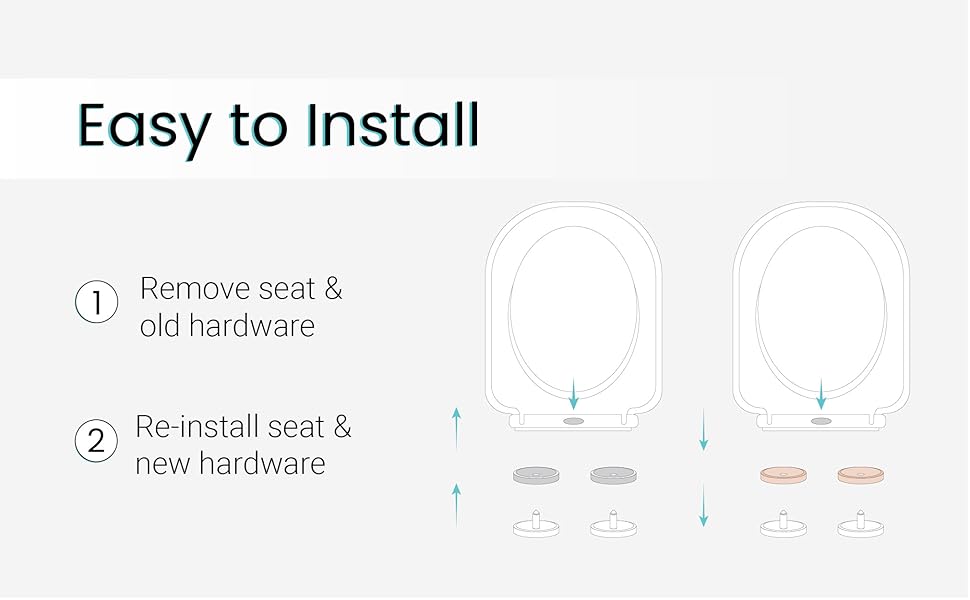 Easy to Install

1 Remove seat & old hardware

2 Re-install seat & new hardware