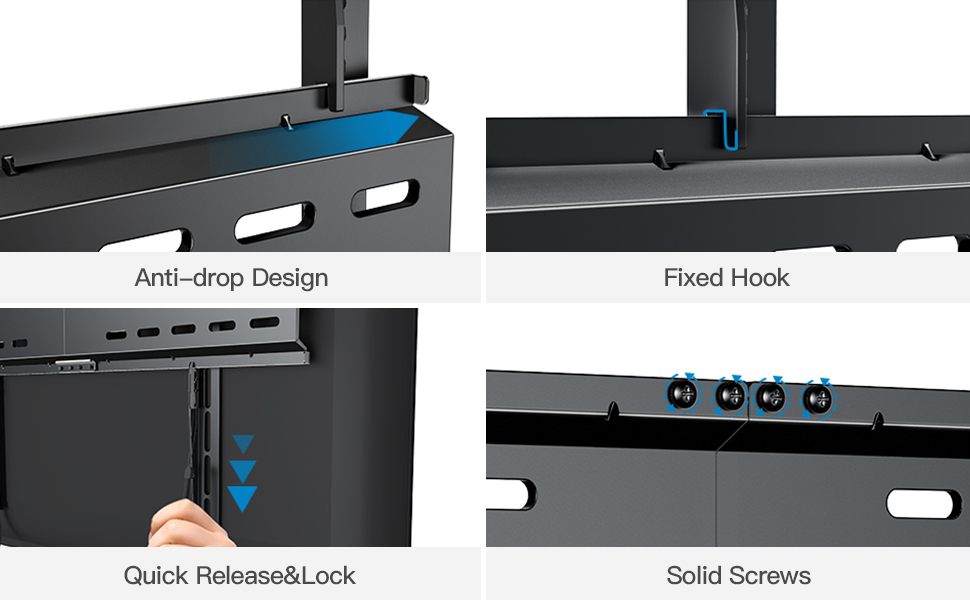 Anti-drop Design

Fixed Hook

Quick Release&Lock

Solid Screws