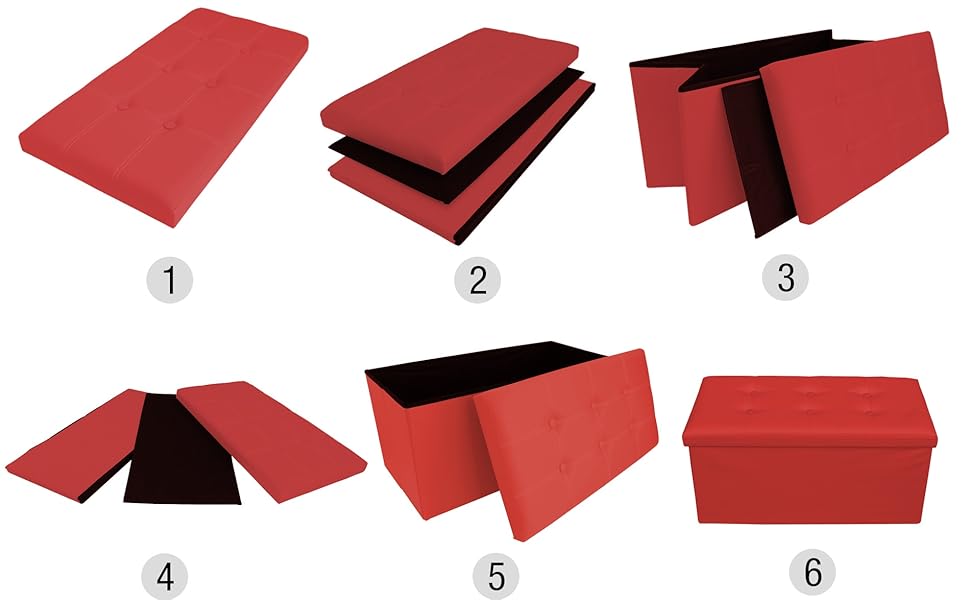 1

2

3

4

5

6