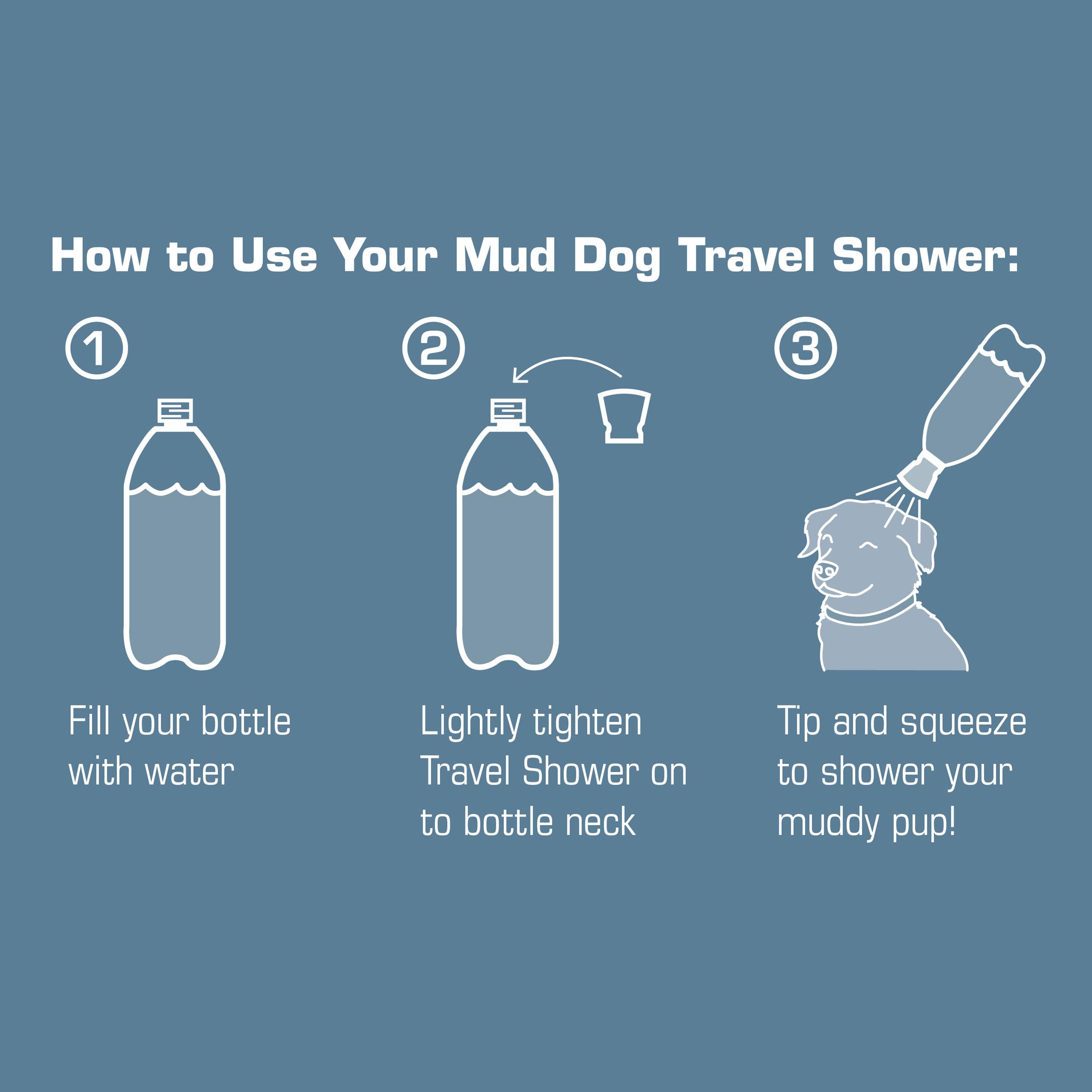 How to Use Your Mud Dog Travel Shower:

1

Fill your bottle with water

2

Lightly tighten Travel Shower on to bottle neck

3

Tip and squeeze to shower your muddy pup!