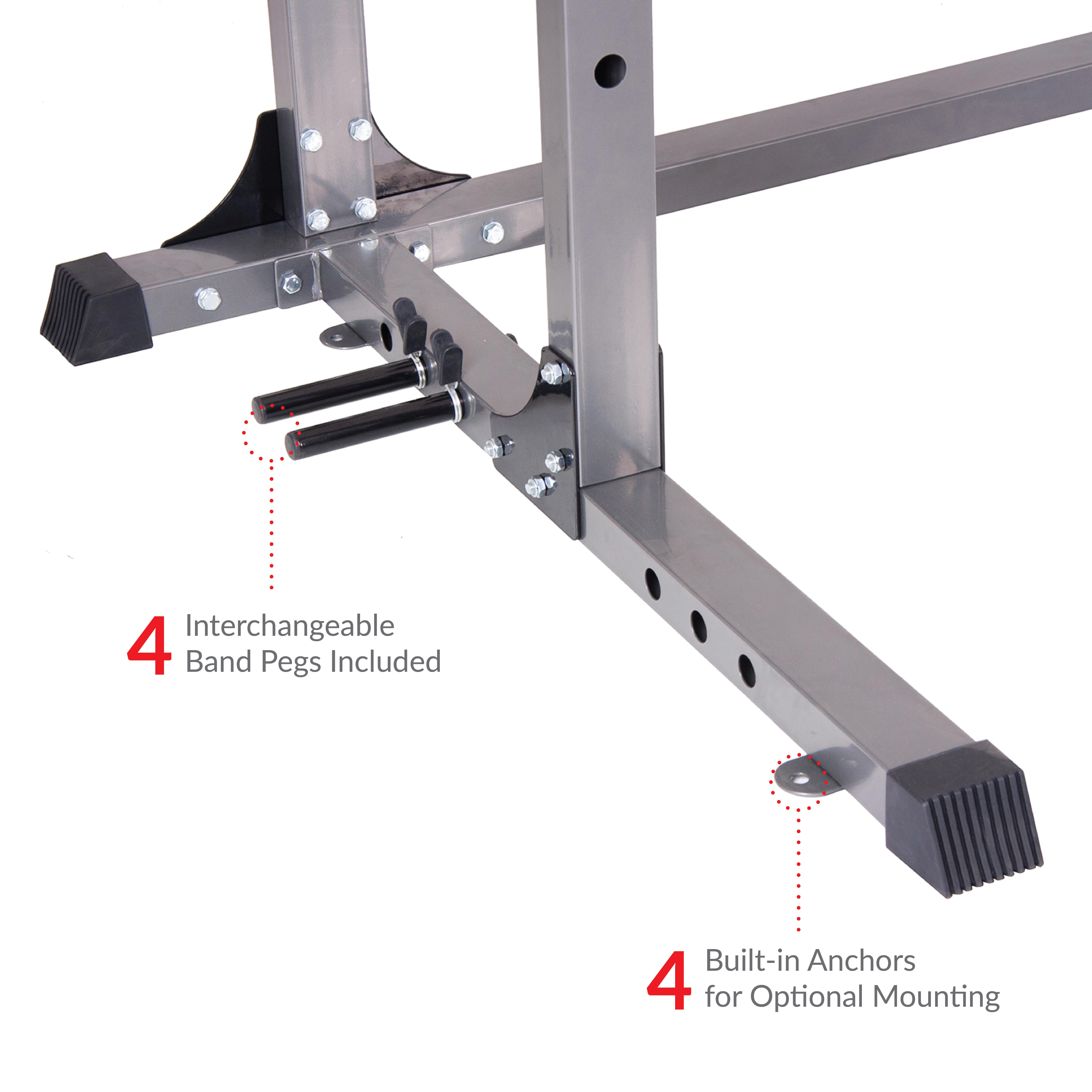 4 Interchangeable Band Pegs Included

4 Built-in Anchors for Optional Mounting