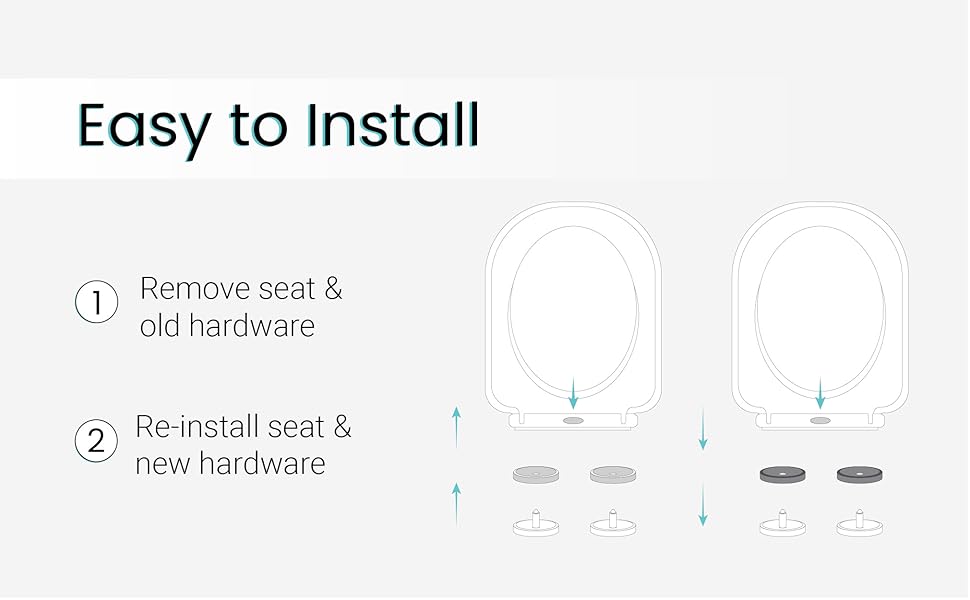 Easy to Install

1 Remove seat & old hardware

2 Re-install seat & new hardware