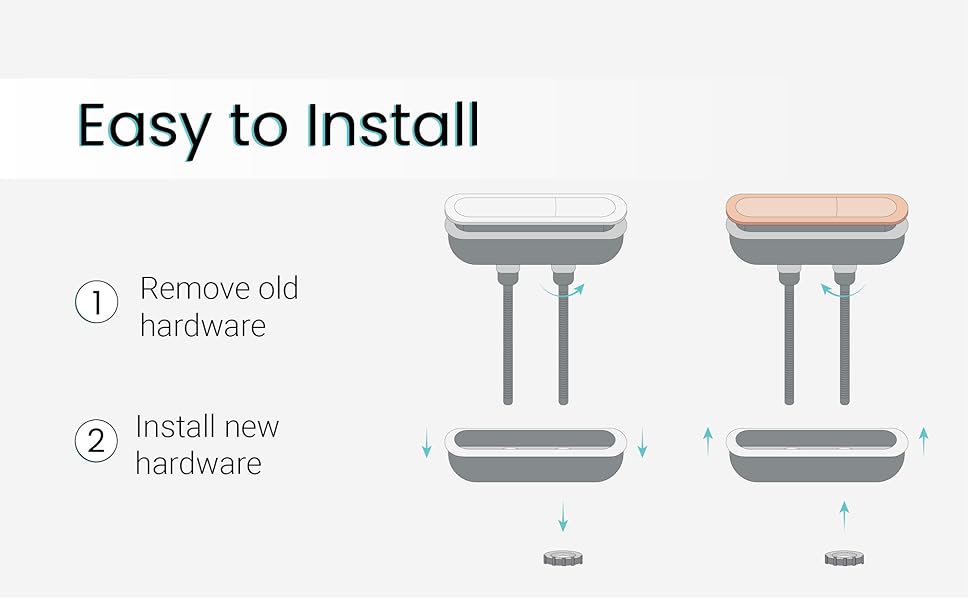 Easy to Install

1 Remove old hardware

2 Install new hardware