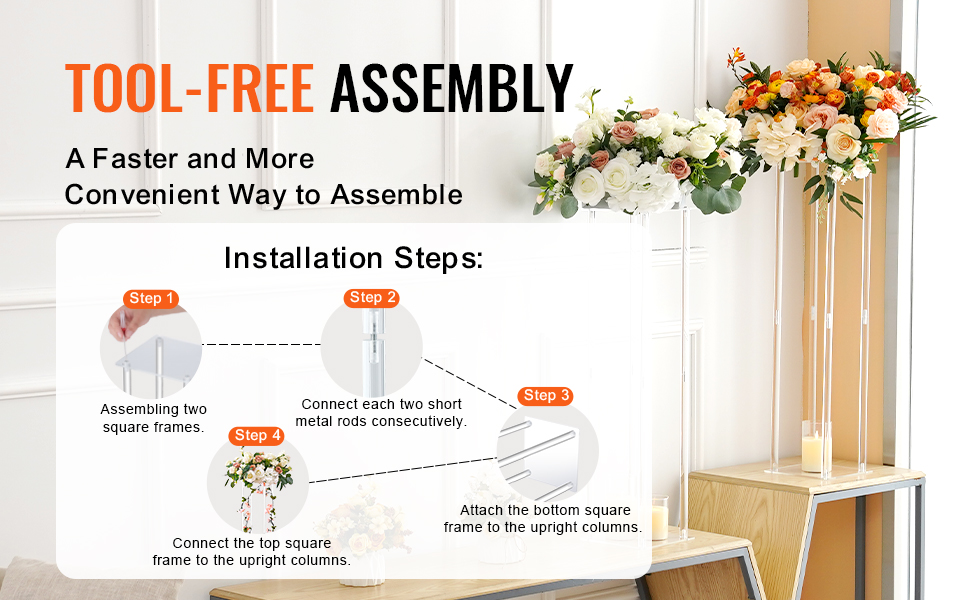 TOOL-FREE ASSEMBLY

A Faster and More Convenient Way to Assemble

Installation Steps:

Step 1

Assembling two square frames.

Step 2

Connect each two short metal rods consecutively.

Step 3

Attach the bottom square frame to the upright columns.

Step 4

Connect the top square frame to the upright columns.