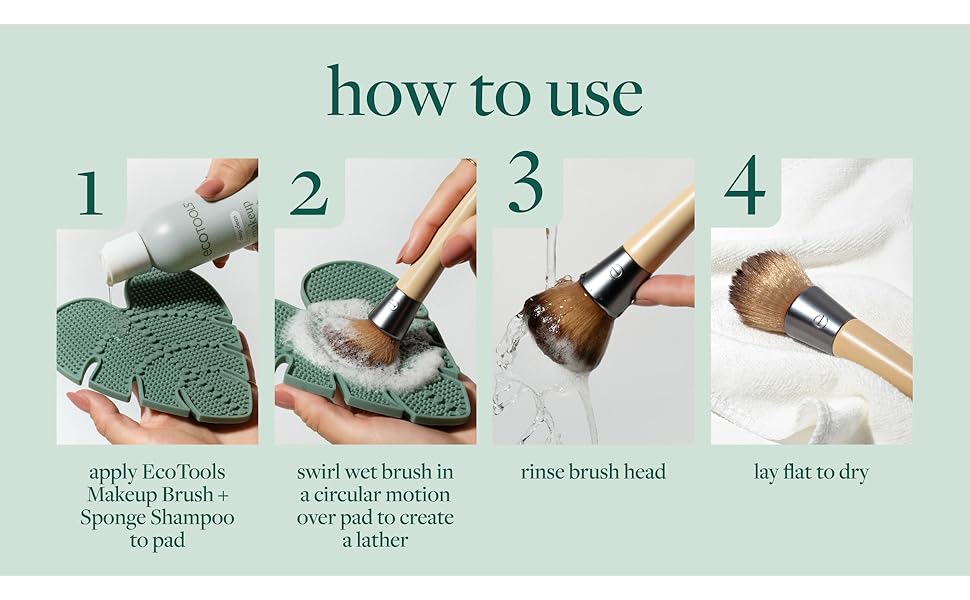 how to use

1

ECOTOOLS

apply EcoTools Makeup Brush + Sponge Shampoo to pad

2

swirl wet brush in a circular motion over pad to create a lather

3

rinse brush head

4

lay flat to dry