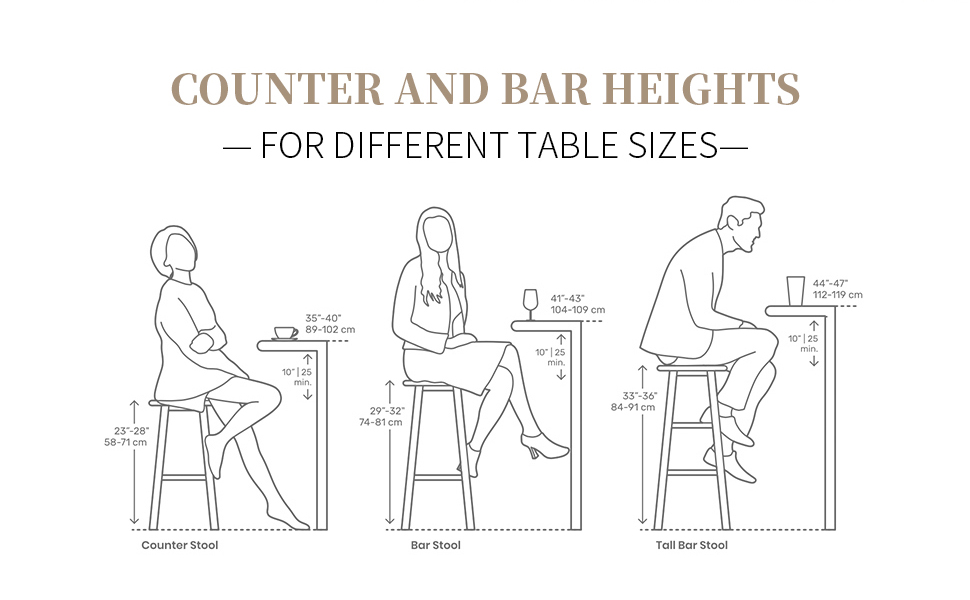 COUNTER AND BAR HEIGHTS
— FOR DIFFERENT TABLE SIZES—

35"-40"
89-102 cm

10" | 25
min.

23"-28"
58-71 cm

Counter Stool

41"-43"
104-109 cm

10" | 25
min.

29"-32"
74-81 cm

Bar Stool

44"-47"
112-119 cm

10" | 25
min.

33"-36"
84-91 cm

Tall Bar Stool