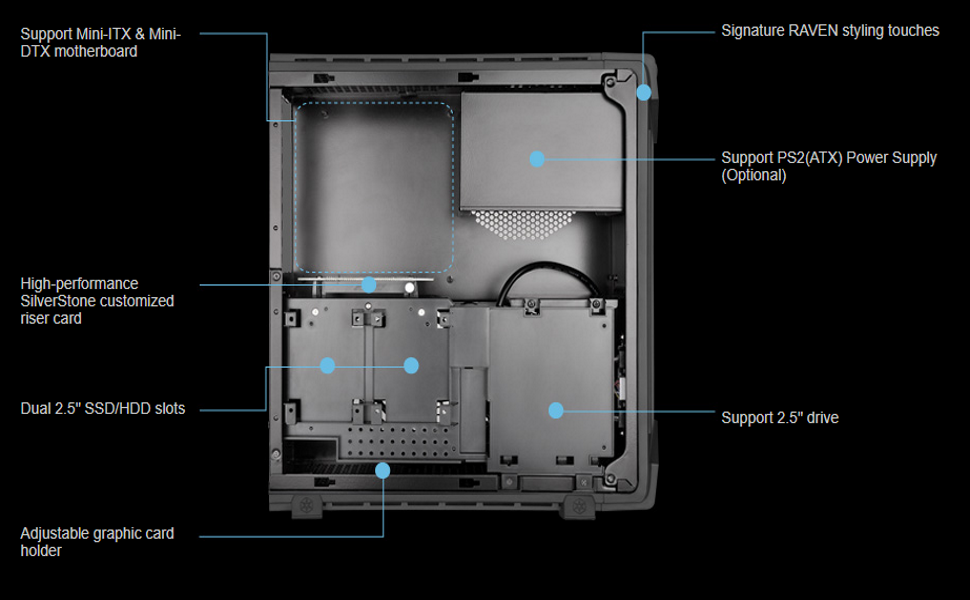 Support Mini-ITX & Mini-DTX motherboard

High-performance SilverStone customized riser card

Dual 2.5" SSD/HDD slots

Adjustable graphic card holder

Signature RAVEN styling touches

Support PS2(ATX) Power Supply (Optional)

Support 2.5" drive