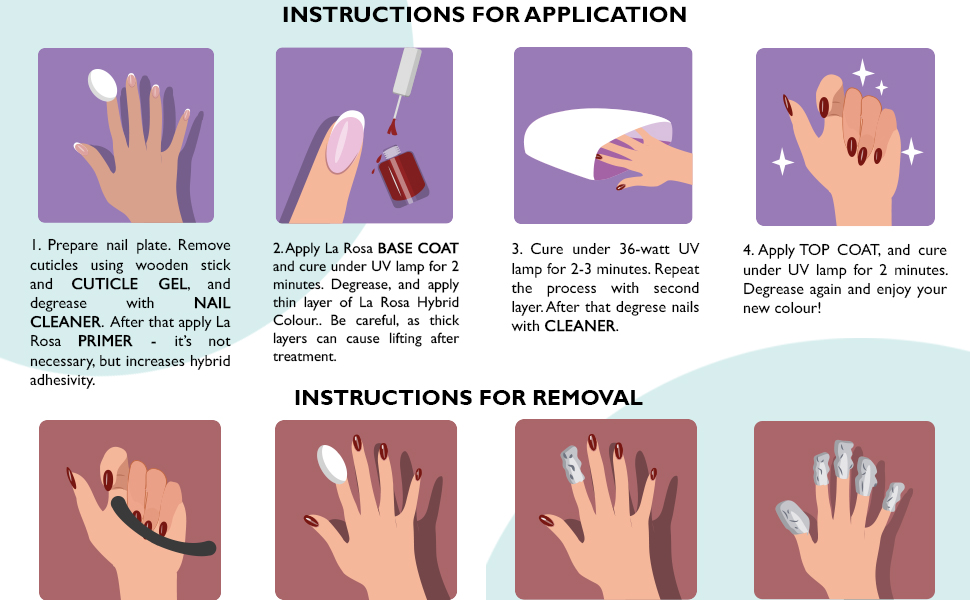 INSTRUCTIONS FOR APPLICATION

1. Prepare nail plate. Remove cuticles using wooden stick and CUTICLE GEL, and degrease with NAIL CLEANER. After that apply La Rosa PRIMER - it's not necessary, but increases hybrid adhesivity.

2. Apply La Rosa BASE COAT and cure under UV lamp for 2 minutes. Degrease, and apply thin layer of La Rosa Hybrid Colour.. Be careful, as thick layers can cause lifting after treatment.

3. Cure under 36-watt UV lamp for 2-3 minutes. Repeat the process with second layer. After that degrese nails with CLEANER.

4. Apply TOP COAT, and cure under UV lamp for 2 minutes. Degrease again and enjoy your new colour!

INSTRUCTIONS FOR REMOVAL