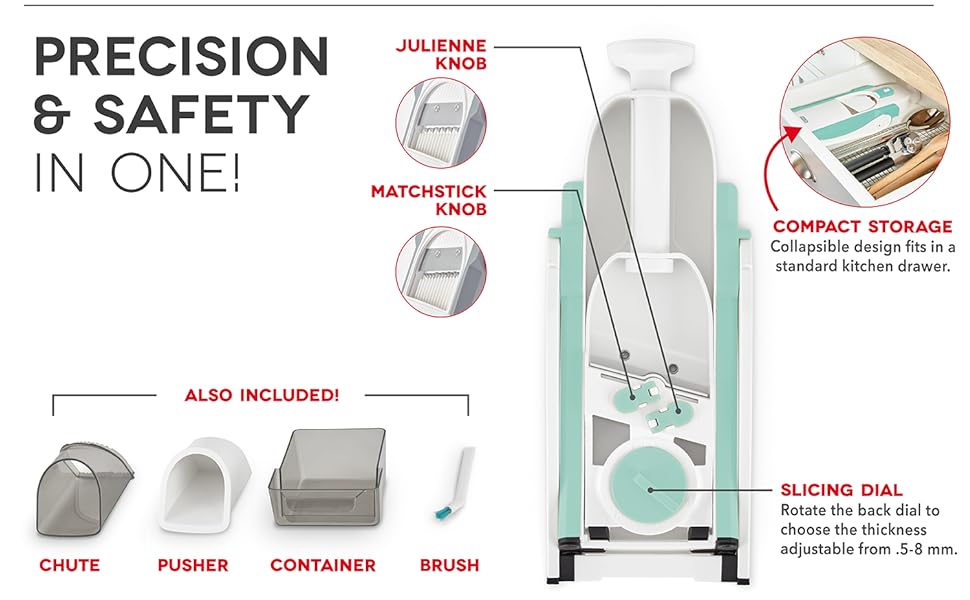 PRECISION & SAFETY IN ONE!

JULIENNE KNOB

MATCHSTICK KNOB

COMPACT STORAGE
Collapsible design fits in a standard kitchen drawer.

ALSO INCLUDED!

CHUTE

PUSHER

CONTAINER

BRUSH

SLICING DIAL
Rotate the back dial to choose the thickness adjustable from .5-8 mm.