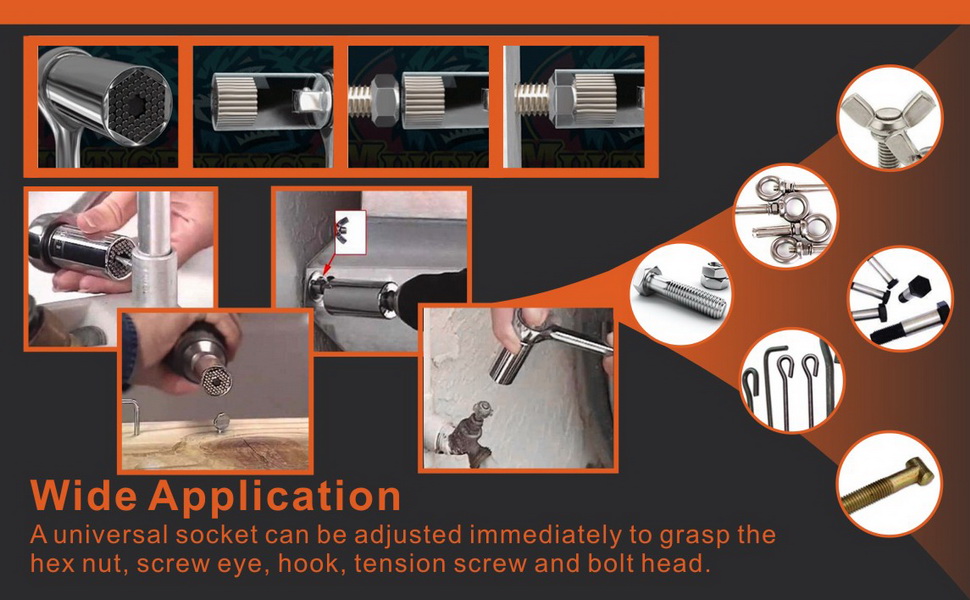 Wide Application
A universal socket can be adjusted immediately to grasp the hex nut, screw eye, hook, tension screw and bolt head.