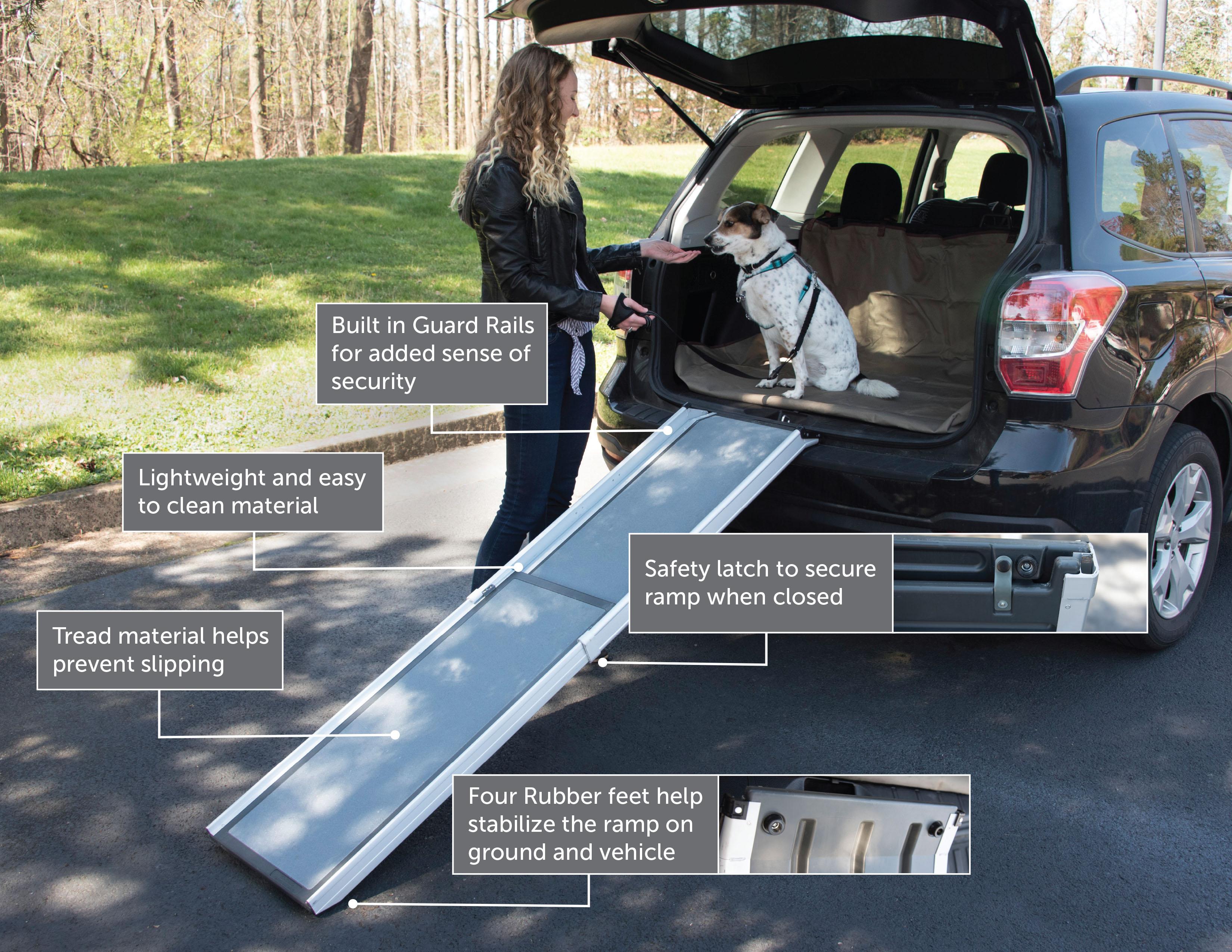 Built in Guard Rails for added sense of security

Lightweight and easy to clean material

Safety latch to secure ramp when closed

Tread material helps prevent slipping

Four Rubber feet help stabilize the ramp on ground and vehicle