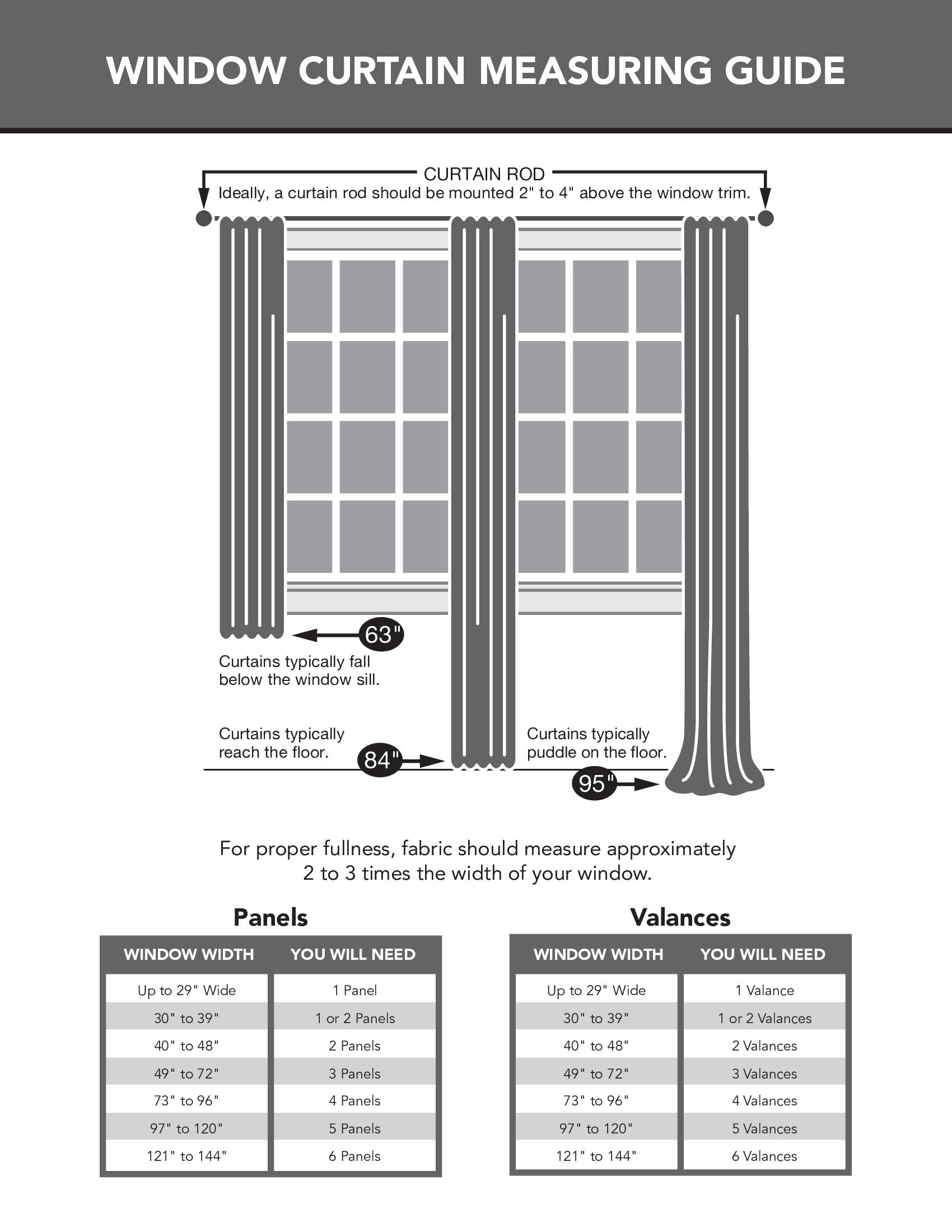 WINDOW CURTAIN MEASURING GUIDE

CURTAIN ROD
Ideally, a curtain rod should be mounted 2" to 4" above the window trim.

63"
Curtains typically fall below the window sill.

Curtains typically reach the floor.
84"

Curtains typically puddle on the floor.
95"

For proper fullness, fabric should measure approximately 2 to 3 times the width of your window.

Panels

| WINDOW WIDTH | YOU WILL NEED |
|---|---|
| Up to 29" Wide | 1 Panel |
| 30" to 39" | 1 or 2 Panels |
| 40" to 48" | 2 Panels |
| 49" to 72" | 3 Panels |
| 73" to 96" | 4 Panels |
| 97" to 120" | 5 Panels |
| 121" to 144" | 6 Panels |

Valances

| WINDOW WIDTH | YOU WILL NEED |
|---|---|
| Up to 29" Wide | 1 Valance |
| 30" to 39" | 1 or 2 Valances |
| 40" to 48" | 2 Valances |
| 49" to 72" | 3 Valances |
| 73" to 96" | 4 Valances |
| 97" to 120" | 5 Valances |
| 121" to 144" | 6 Valances |