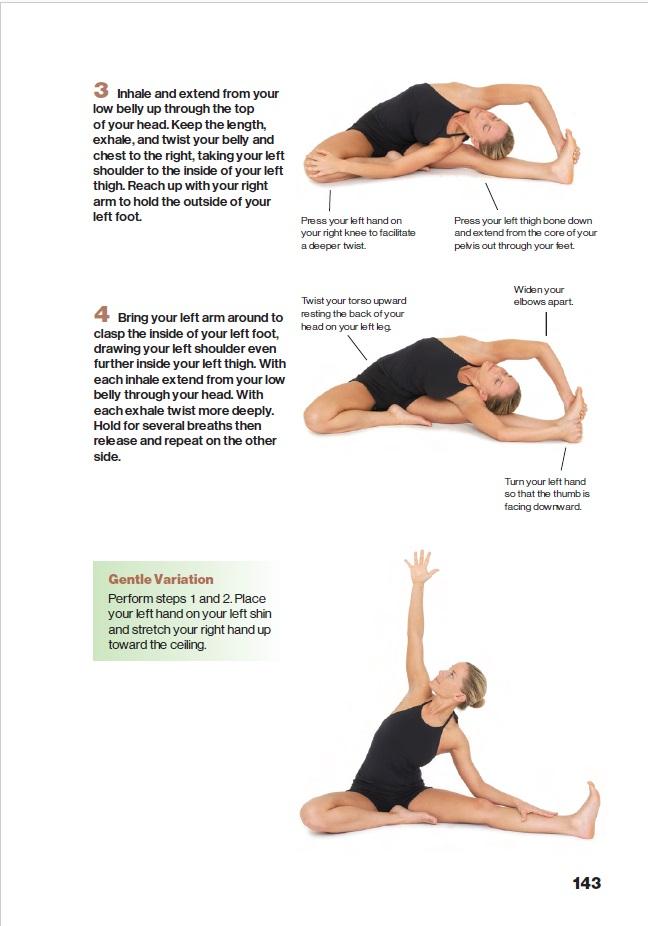 3 Inhale and extend from your low belly up through the top of your head. Keep the length, exhale, and twist your belly and chest to the right, taking your left shoulder to the inside of your left thigh. Reach up with your right arm to hold the outside of your left foot.

Press your left hand on your right knee to facilitate a deeper twist.

Press your left thigh bone down and extend from the core of your pelvis out through your feet.

4 Bring your left arm around to clasp the inside of your left foot, drawing your left shoulder even further inside your left thigh. With each inhale extend from your low belly through your head. With each exhale twist more deeply. Hold for several breaths then release and repeat on the other side.

Twist your torso upward resting the back of your head on your left leg.

Widen your elbows apart.

Turn your left hand so that the thumb is facing downward.

Gentle Variation
Perform steps 1 and 2. Place your left hand on your left shin and stretch your right hand up toward the ceiling.

143