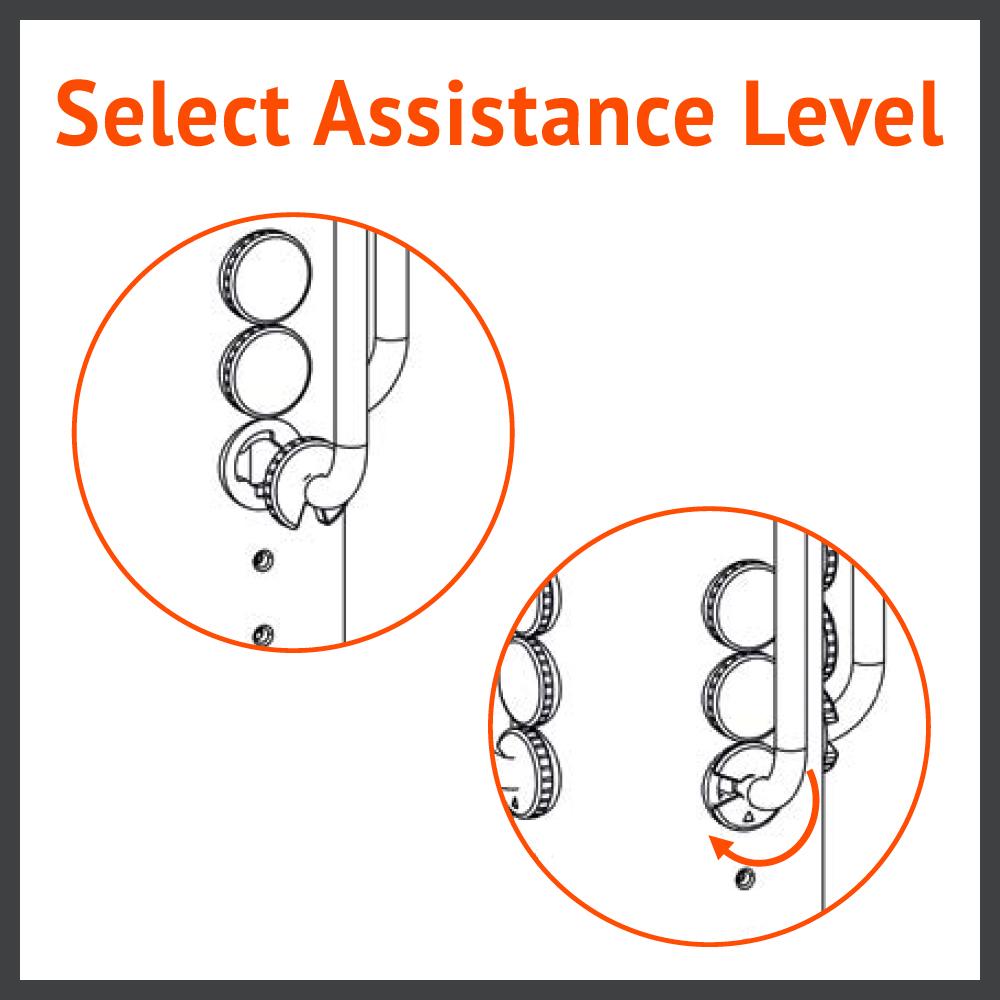 Select Assistance Level