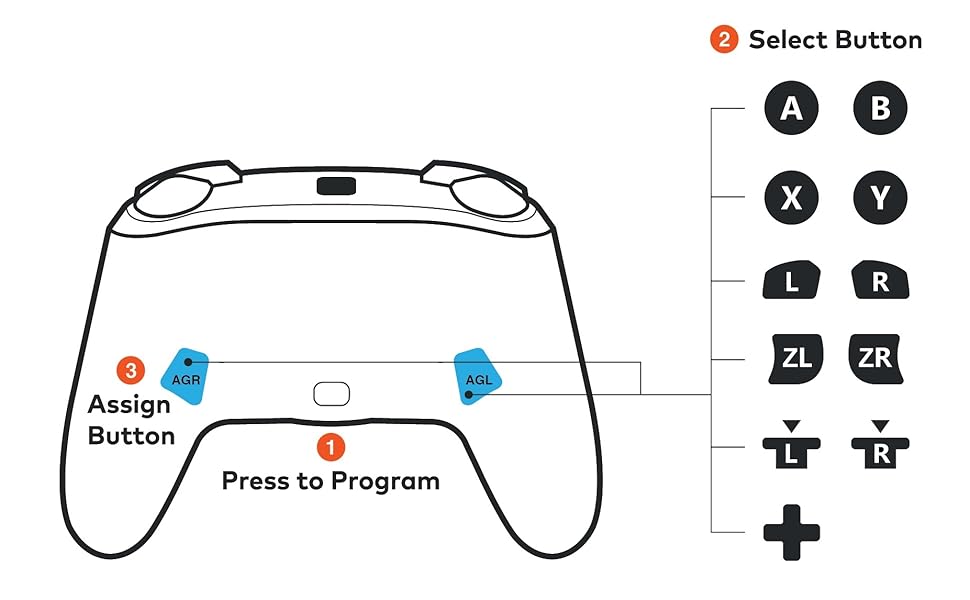 2 Select Button

A B

X Y

L R

ZL ZR

L R

3 Assign Button

AGR

AGL

1 Press to Program