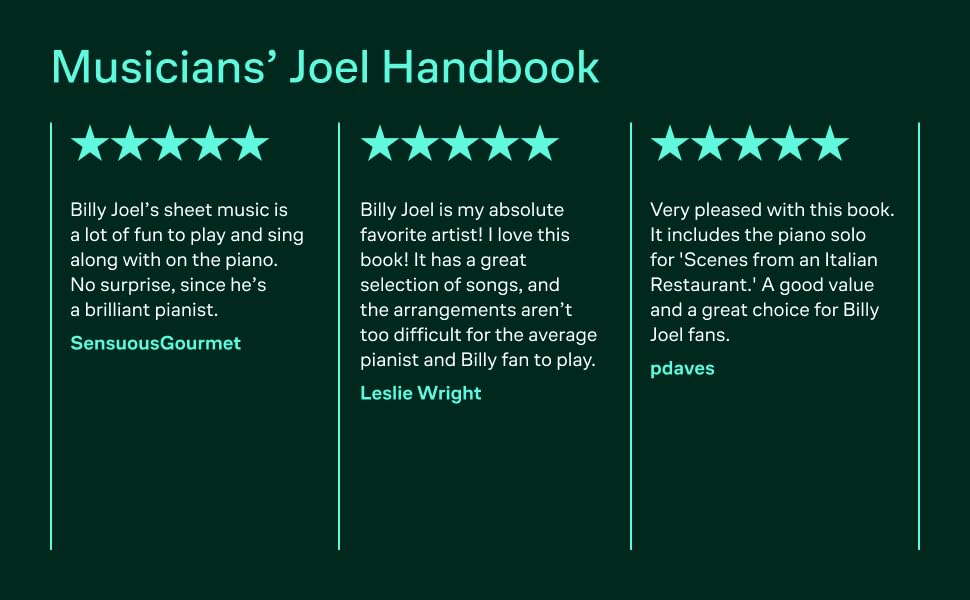 Musicians' Joel Handbook

★★★★★

Billy Joel's sheet music is a lot of fun to play and sing along with on the piano. No surprise, since he's a brilliant pianist.

SensuousGourmet

★★★★★

Billy Joel is my absolute favorite artist! I love this book! It has a great selection of songs, and the arrangements aren't too difficult for the average pianist and Billy fan to play.

Leslie Wright

★★★★★

Very pleased with this book. It includes the piano solo for 'Scenes from an Italian Restaurant.' A good value and a great choice for Billy Joel fans.

pdaves