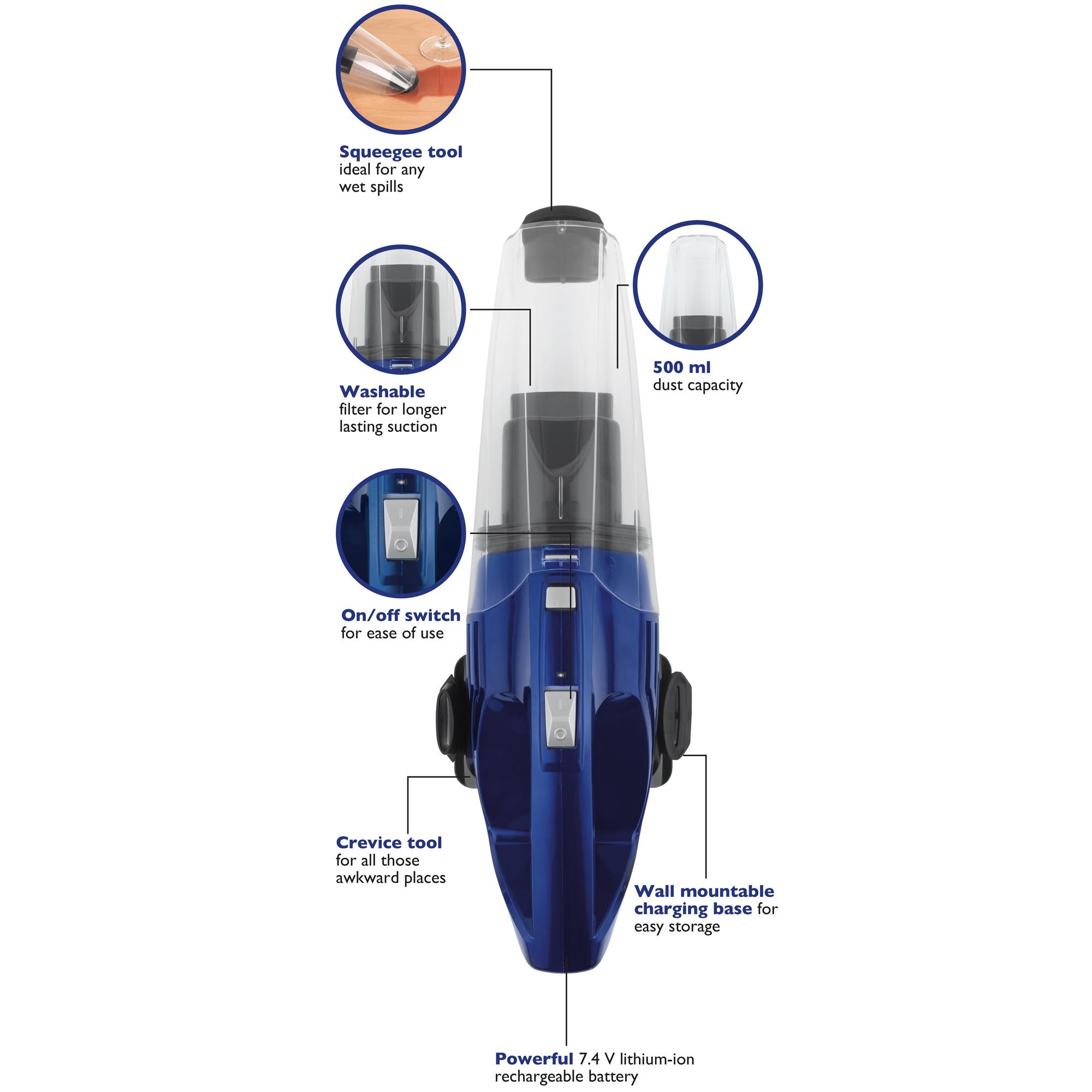 Squeegee tool
ideal for any wet spills

Washable
filter for longer lasting suction

500 ml
dust capacity

On/off switch
for ease of use

Crevice tool
for all those awkward places

Wall mountable charging base for easy storage

Powerful 7.4 V lithium-ion rechargeable battery