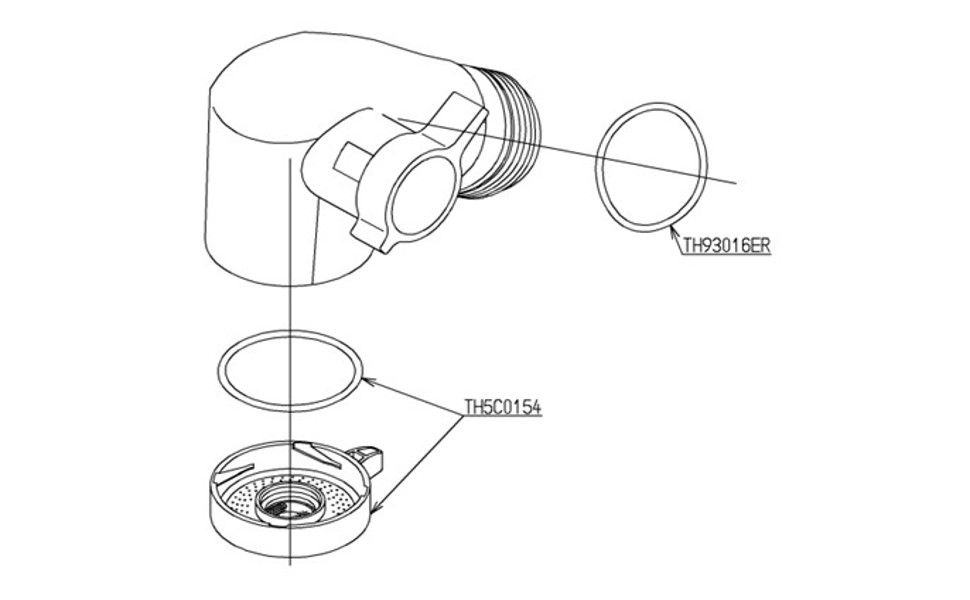 TH93016ER

TH5C0154