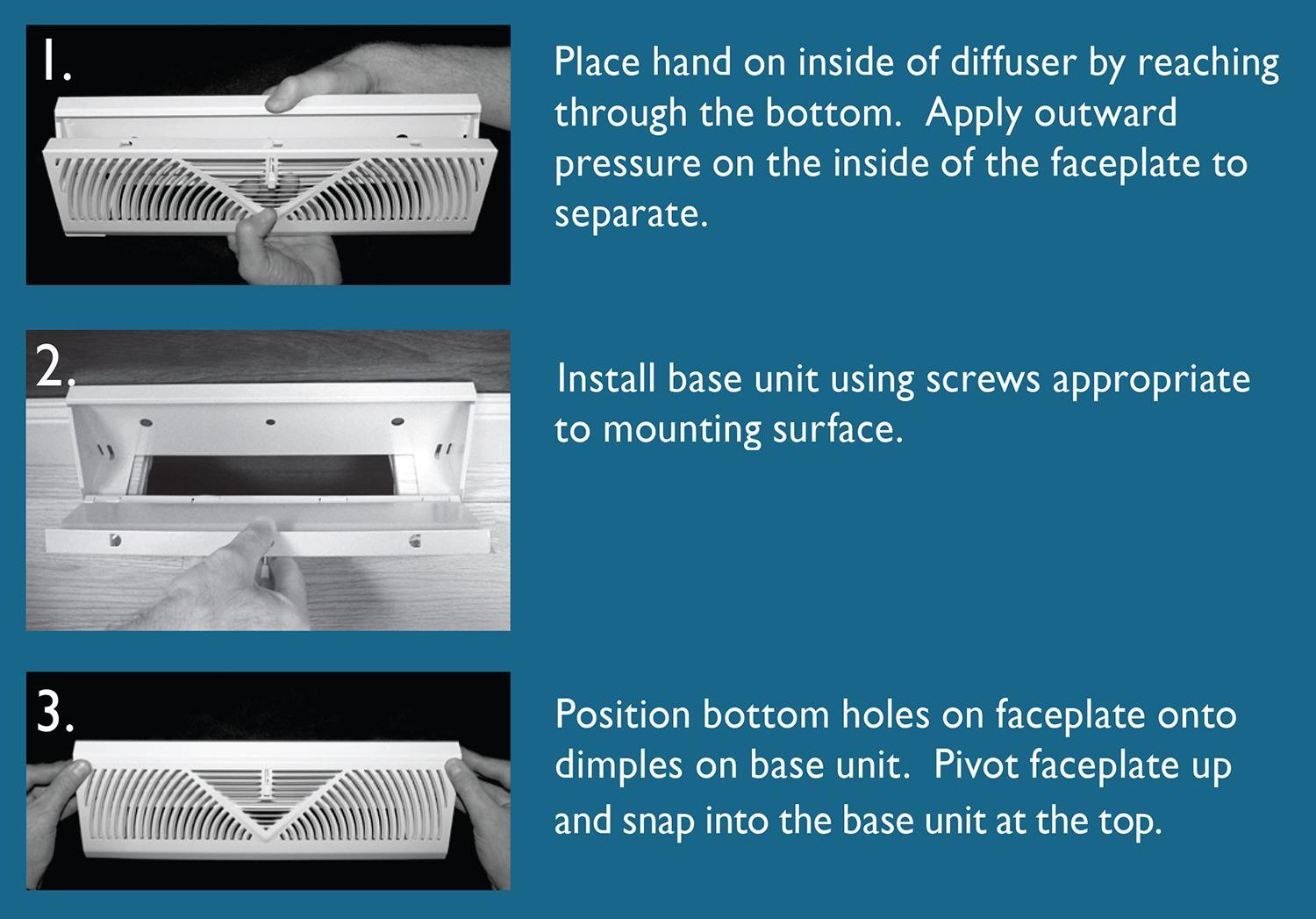 1.

Place hand on inside of diffuser by reaching through the bottom. Apply outward pressure on the inside of the faceplate to separate.

2.

Install base unit using screws appropriate to mounting surface.

3.

Position bottom holes on faceplate onto dimples on base unit. Pivot faceplate up and snap into the base unit at the top.