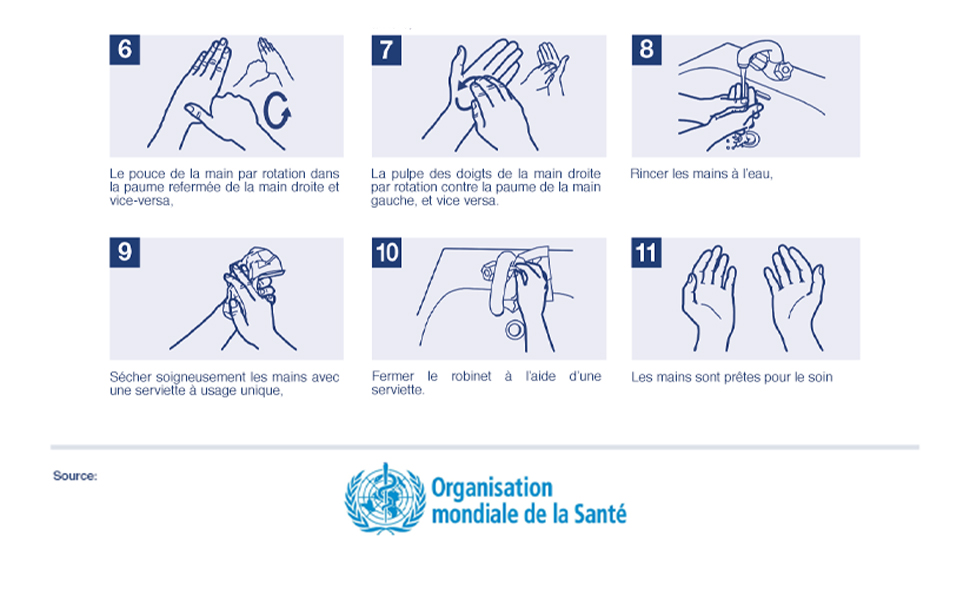 6

Le pouce de la main par rotation dans la paume refermée de la main droite et vice-versa,

7

La pulpe des doigts de la main droite par rotation contre la paume de la main gauche, et vice versa.

8

Rincer les mains à l'eau,

9

Sécher soigneusement les mains avec une serviette à usage unique,

10

Fermer le robinet à l'aide d'une serviette.

11

Les mains sont prêtes pour le soin

Source:

Organisation mondiale de la Santé