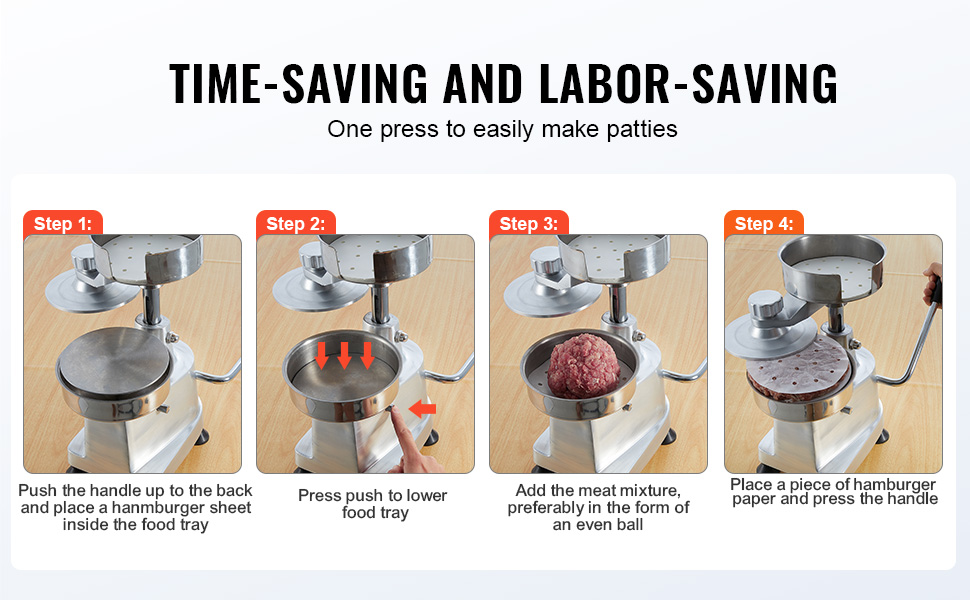 TIME-SAVING AND LABOR-SAVING

One press to easily make patties

Step 1:

Push the handle up to the back and place a hanmburger sheet inside the food tray

Step 2:

Press push to lower food tray

Step 3:

Add the meat mixture, preferably in the form of an even ball

Step 4:

Place a piece of hamburger paper and press the handle