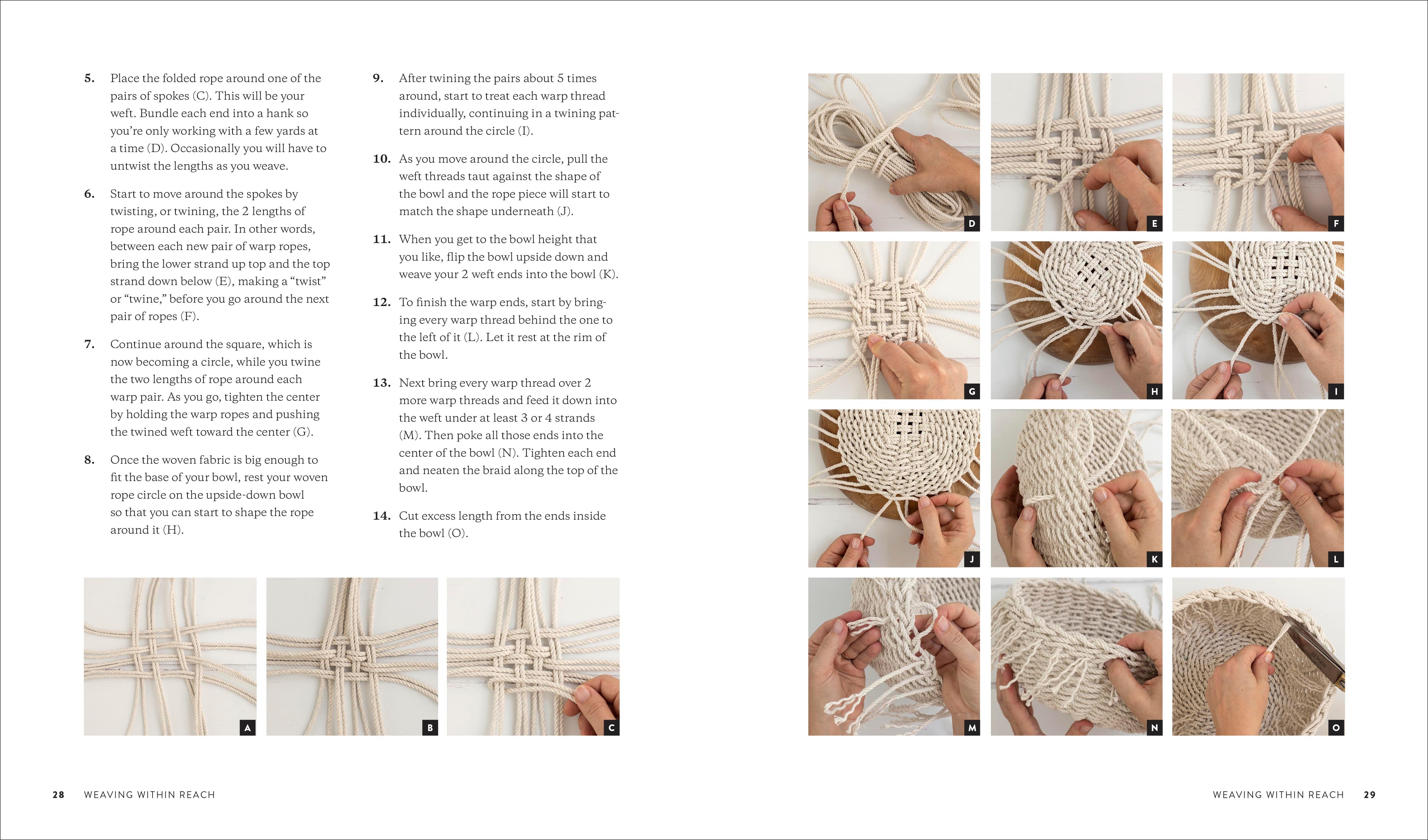 5. Place the folded rope around one of the pairs of spokes (C). This will be your weft. Bundle each end into a hank so you're only working with a few yards at a time (D). Occasionally you will have to untwist the lengths as you weave.

6. Start to move around the spokes by twisting, or twining, the 2 lengths of rope around each pair. In other words, between each new pair of warp ropes, bring the lower strand up top and the top strand down below (E), making a "twist" or "twine," before you go around the next pair of ropes (F).

7. Continue around the square, which is now becoming a circle, while you twine the two lengths of rope around each warp pair. As you go, tighten the center by holding the warp ropes and pushing the twined weft toward the center (G).

8. Once the woven fabric is big enough to fit the base of your bowl, rest your woven rope circle on the upside-down bowl so that you can start to shape the rope around it (H).

9. After twining the pairs about 5 times around, start to treat each warp thread individually, continuing in a twining pattern around the circle (I).

10. As you move around the circle, pull the weft threads taut against the shape of the bowl and the rope piece will start to match the shape underneath (J).

11. When you get to the bowl height that you like, flip the bowl upside down and weave your 2 weft ends into the bowl (K).

12. To finish the warp ends, start by bringing every warp thread behind the one to the left of it (L). Let it rest at the rim of the bowl.

13. Next bring every warp thread over 2 more warp threads and feed it down into the weft under at least 3 or 4 strands (M). Then poke all those ends into the center of the bowl (N). Tighten each end and neaten the braid along the top of the bowl.

14. Cut excess length from the ends inside the bowl (O).

A B C

D E F G H I J K L M N O

28 WEAVING WITHIN REACH

WEAVING WITHIN REACH 29