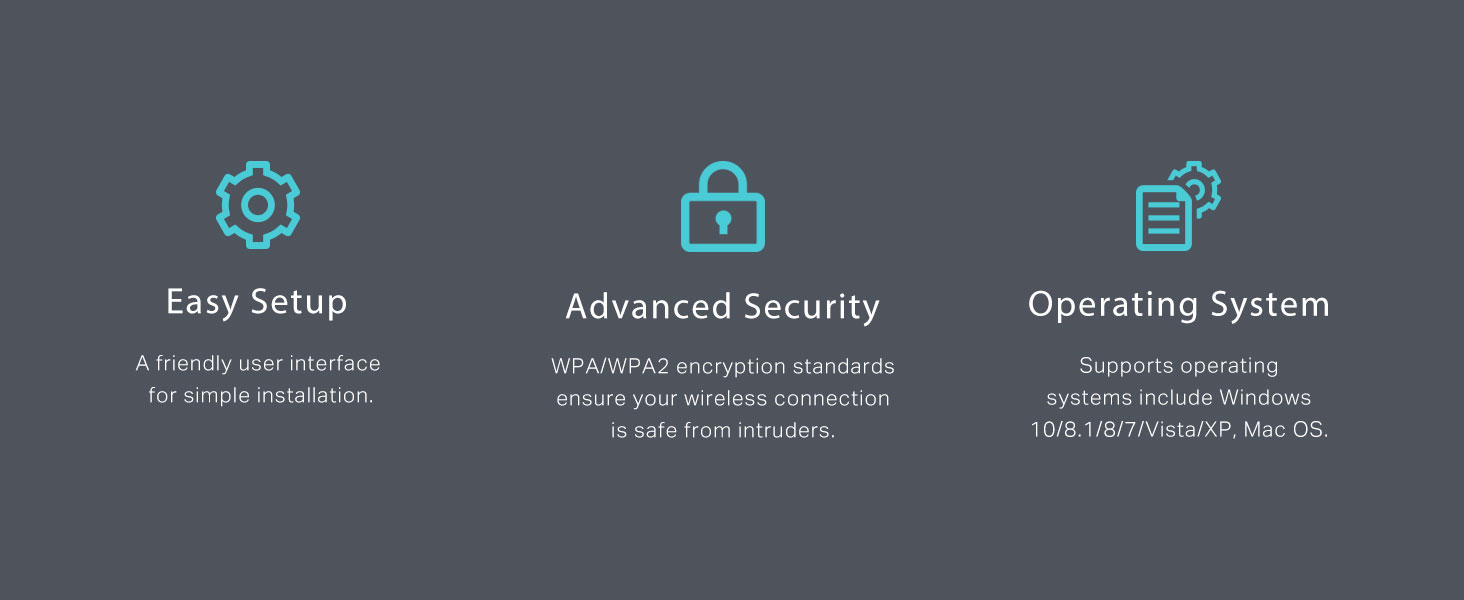 Easy Setup

A friendly user interface for simple installation.

Advanced Security

WPA/WPA2 encryption standards ensure your wireless connection is safe from intruders.

Operating System

Supports operating systems include Windows 10/8.1/8/7/Vista/XP, Mac OS.