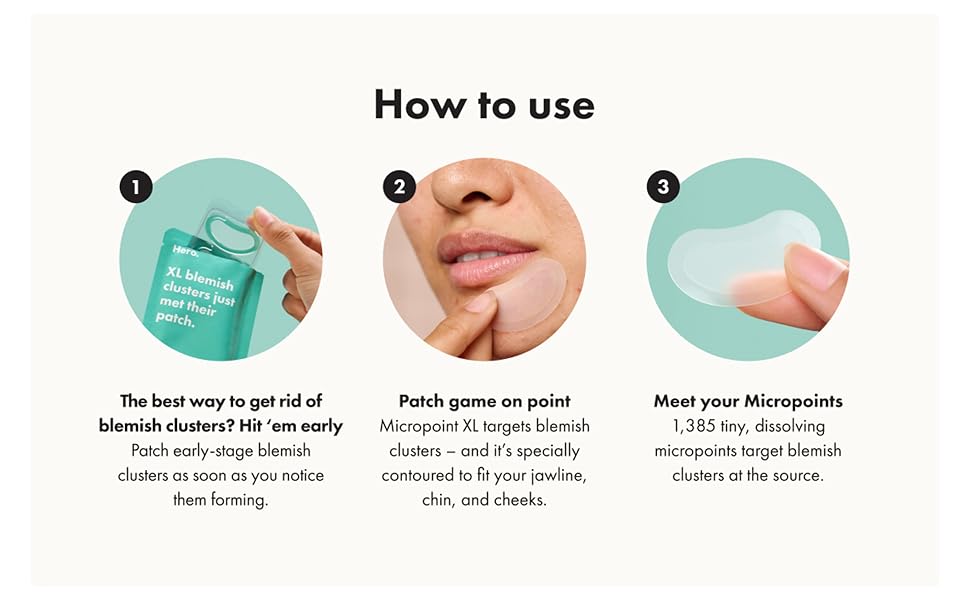 How to use

1

Hero.

XL blemish clusters just met their patch.

The best way to get rid of blemish clusters? Hit 'em early

Patch early-stage blemish clusters as soon as you notice them forming.

2

Patch game on point

Micropoint XL targets blemish clusters – and it's specially contoured to fit your jawline, chin, and cheeks.

3

Meet your Micropoints

1,385 tiny, dissolving micropoints target blemish clusters at the source.