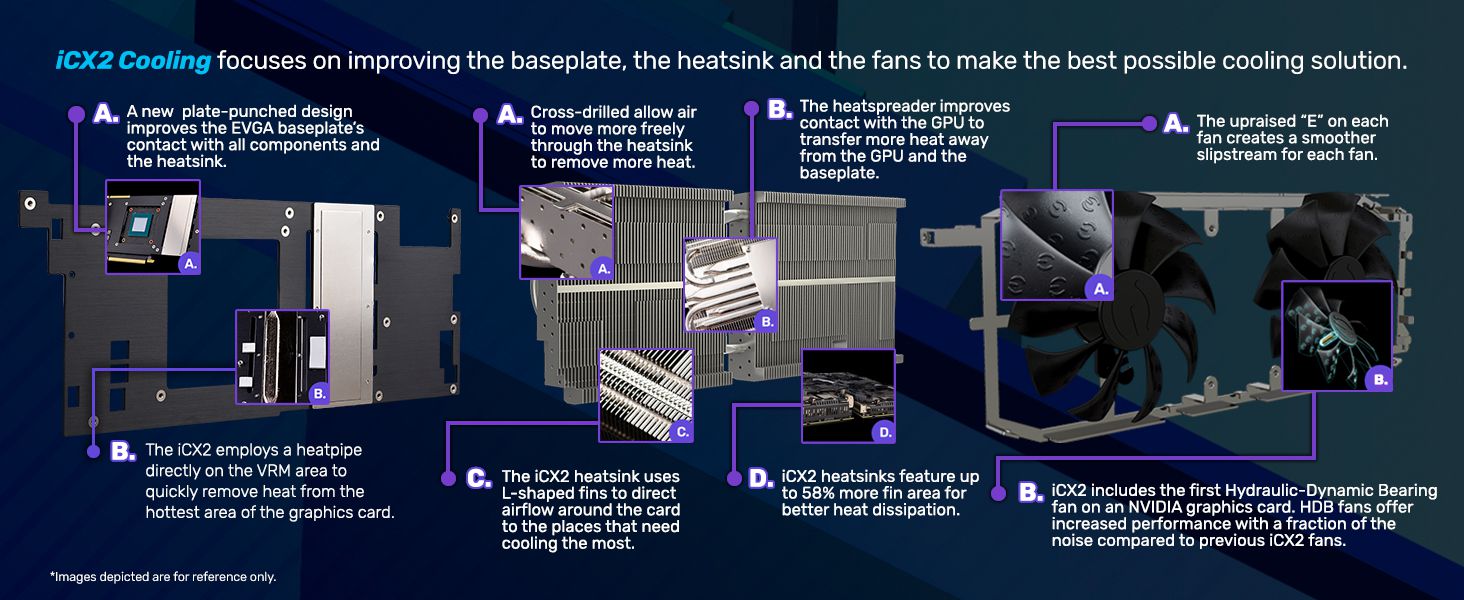 iCX2 Cooling focuses on improving the baseplate, the heatsink and the fans to make the best possible cooling solution.

A. A new plate-punched design improves the EVGA baseplate's contact with all components and the heatsink.

A.

B.

B. The iCX2 employs a heatpipe directly on the VRM area to quickly remove heat from the hottest area of the graphics card.

A. Cross-drilled allow air to move more freely through the heatsink to remove more heat.

B. The heatspreader improves contact with the GPU to transfer more heat away from the GPU and the baseplate.

A.

B.

C.

D.

C. The iCX2 heatsink uses L-shaped fins to direct airflow around the card to the places that need cooling the most.

D. iCX2 heatsinks feature up to 58% more fin area for better heat dissipation.

A. The upraised "E" on each fan creates a smoother slipstream for each fan.

A.

B.

B. iCX2 includes the first Hydraulic-Dynamic Bearing fan on an NVIDIA graphics card. HDB fans offer increased performance with a fraction of the noise compared to previous iCX2 fans.

*Images depicted are for reference only.