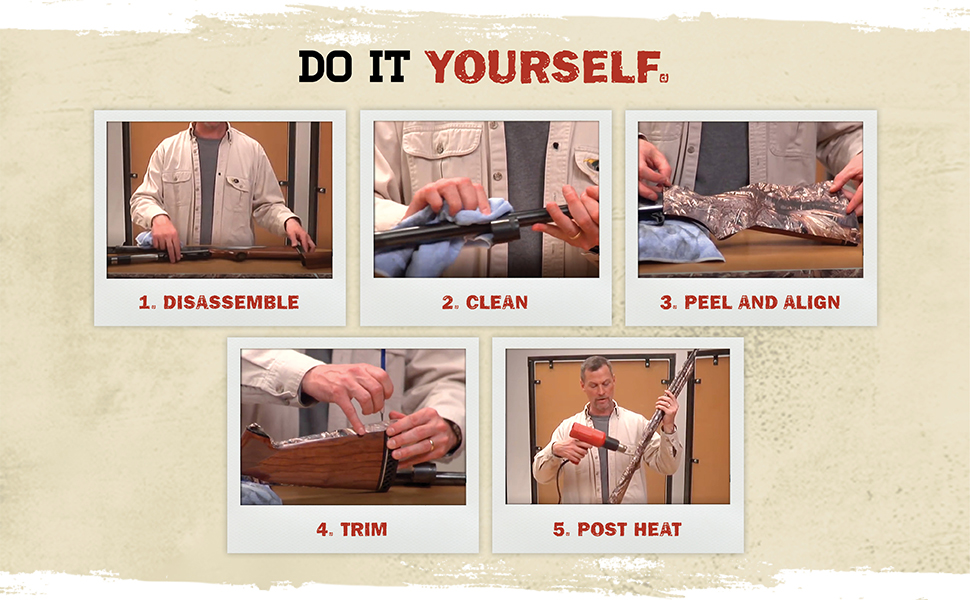 DO IT YOURSELF.

1. DISASSEMBLE

2. CLEAN

3. PEEL AND ALIGN

4. TRIM

5. POST HEAT