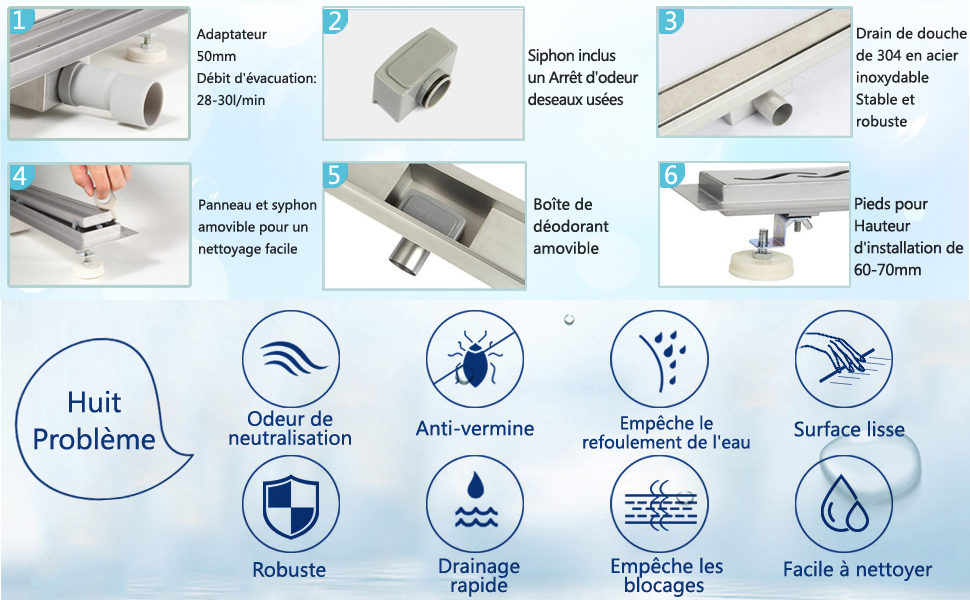 1

Adaptateur 50mm Débit d'évacuation: 28-30l/min

2

Siphon inclus un Arrêt d'odeur deseaux usées

3

Drain de douche de 304 en acier inoxydable Stable et robuste

4

Panneau et syphon amovible pour un nettoyage facile

5

Boîte de déodorant amovible

6

Pieds pour Hauteur d'installation de 60-70mm

Huit Problème

Odeur de neutralisation

Anti-vermine

Empêche le refoulement de l'eau

Surface lisse

Robuste

Drainage rapide

Empêche les blocages

Facile à nettoyer