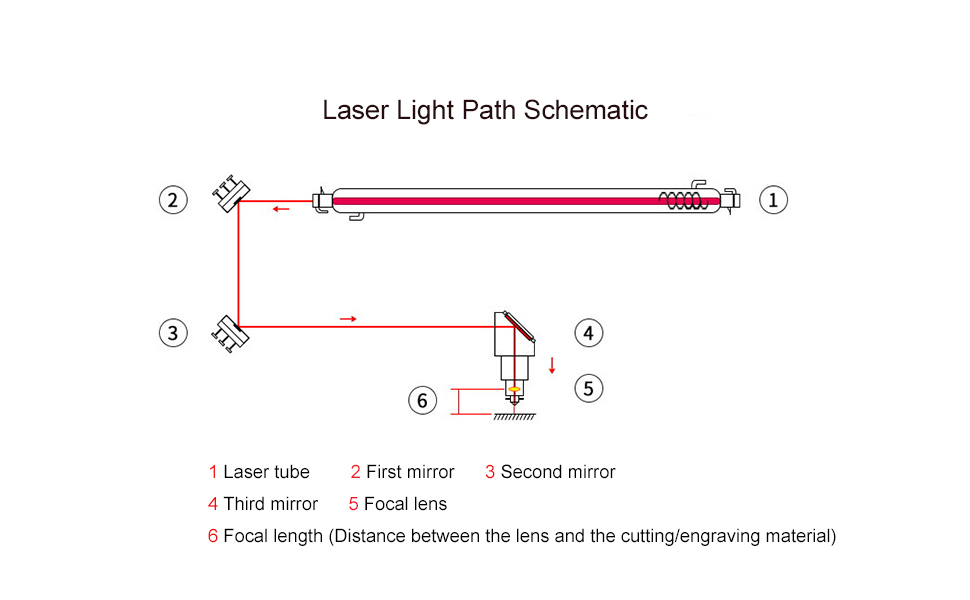 Laser Light Path Schematic

②

①

③

④

⑤

⑥

1 Laser tube 2 First mirror 3 Second mirror
4 Third mirror 5 Focal lens
6 Focal length (Distance between the lens and the cutting/engraving material)