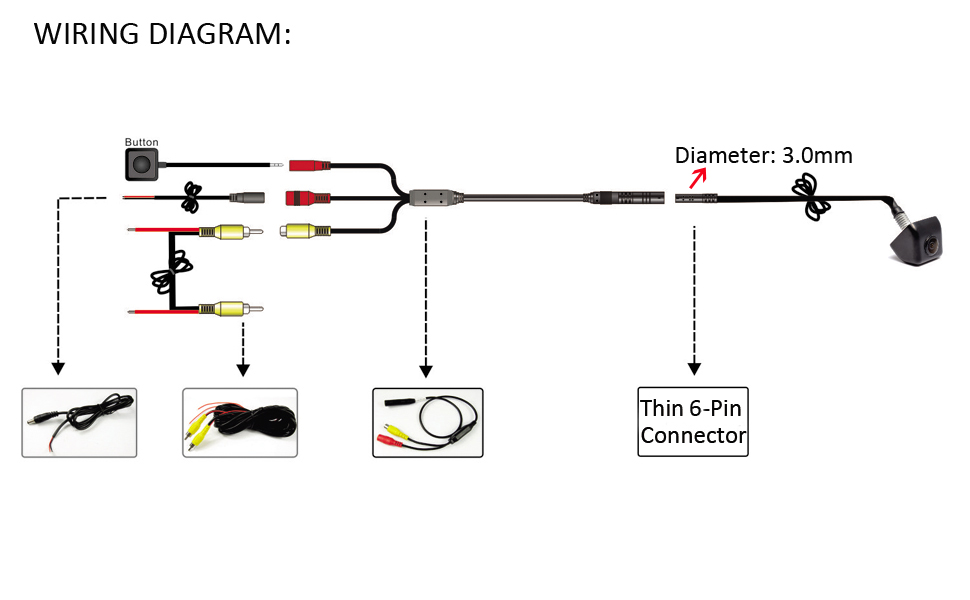 WIRING DIAGRAM:

Button

Diameter: 3.0mm

Thin 6-Pin Connector