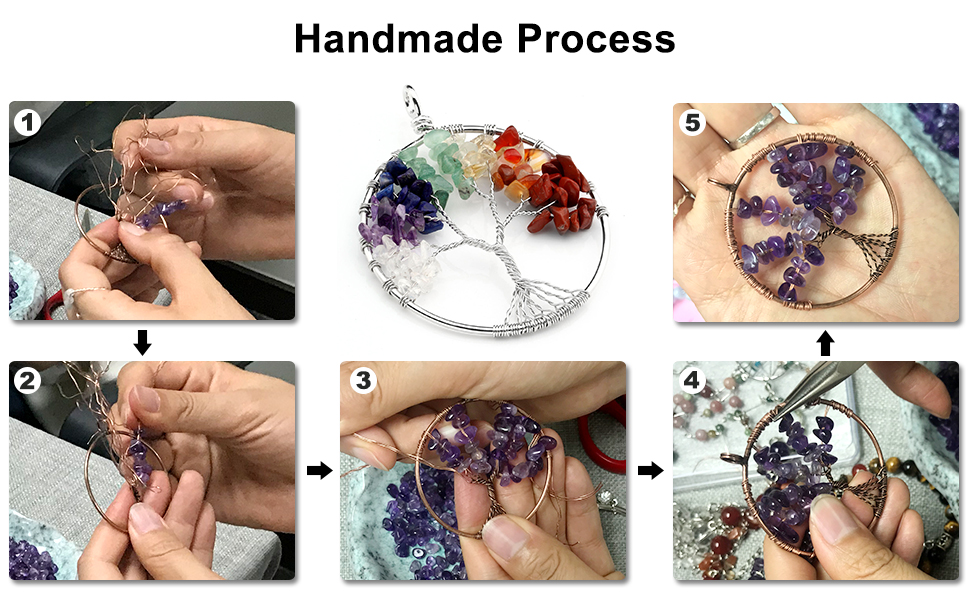 Handmade Process

1

2

3

4

5