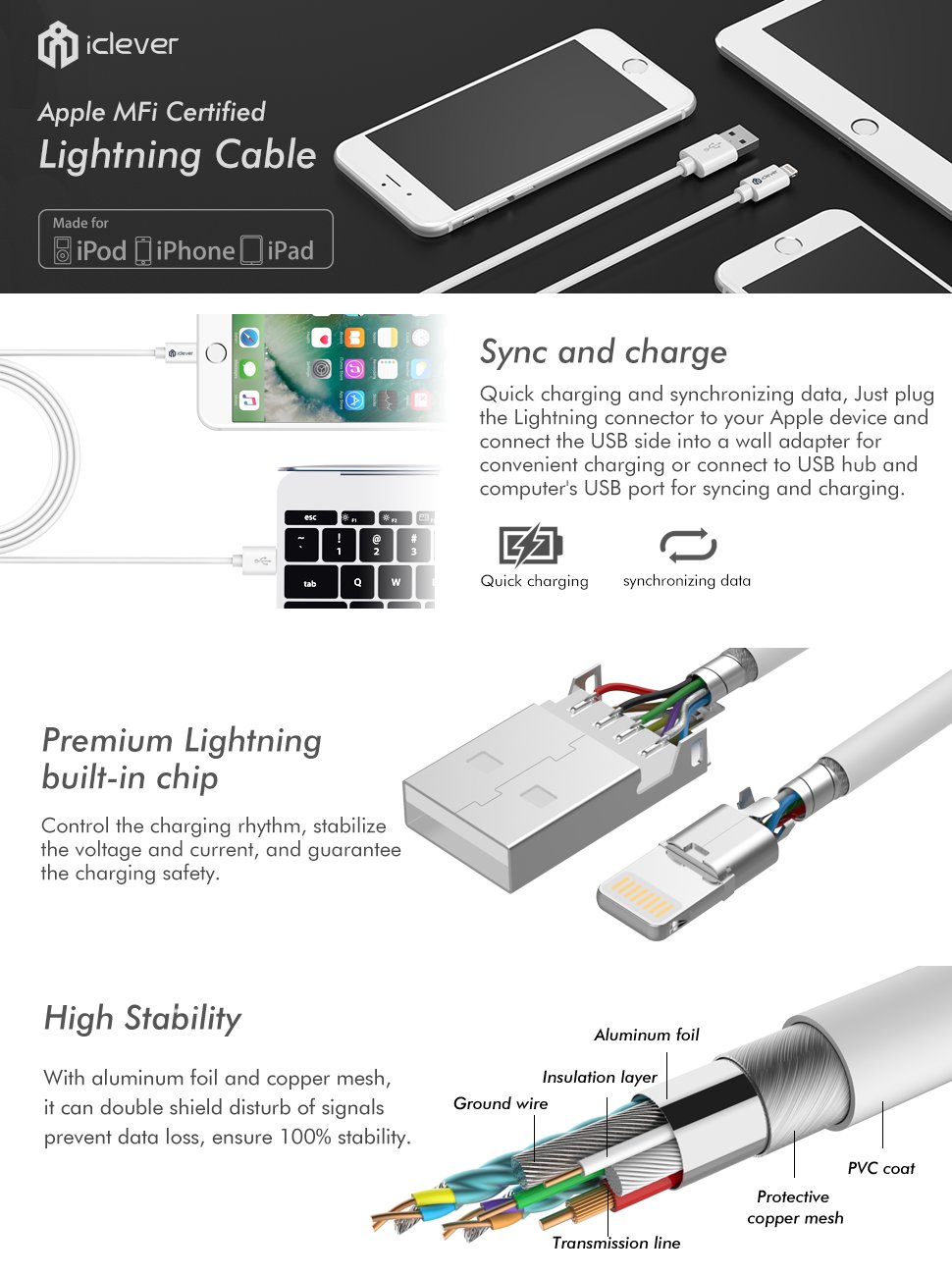 iclever

Apple MFi Certified
Lightning Cable

Made for
iPod iPhone iPad

iclever

iclever

esc F1 F2
~ ` ! 1 @ 2 # 3
tab Q W

Sync and charge

Quick charging and synchronizing data, Just plug the Lightning connector to your Apple device and connect the USB side into a wall adapter for convenient charging or connect to USB hub and computer's USB port for syncing and charging.

Quick charging synchronizing data

Premium Lightning built-in chip

Control the charging rhythm, stabilize the voltage and current, and guarantee the charging safety.

High Stability

With aluminum foil and copper mesh, it can double shield disturb of signals prevent data loss, ensure 100% stability.

Aluminum foil
Insulation layer
Ground wire
PVC coat
Protective copper mesh
Transmission line