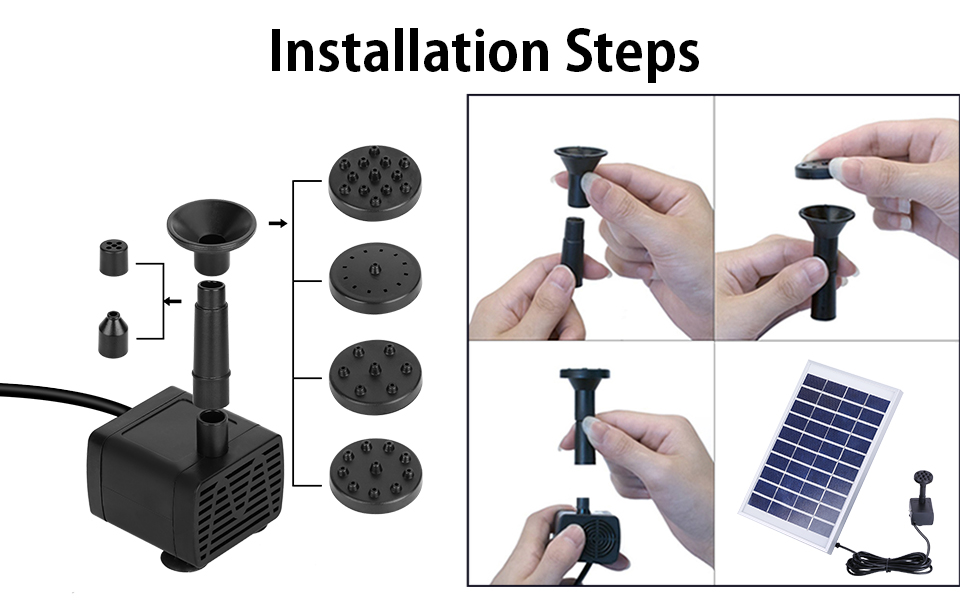 Installation Steps