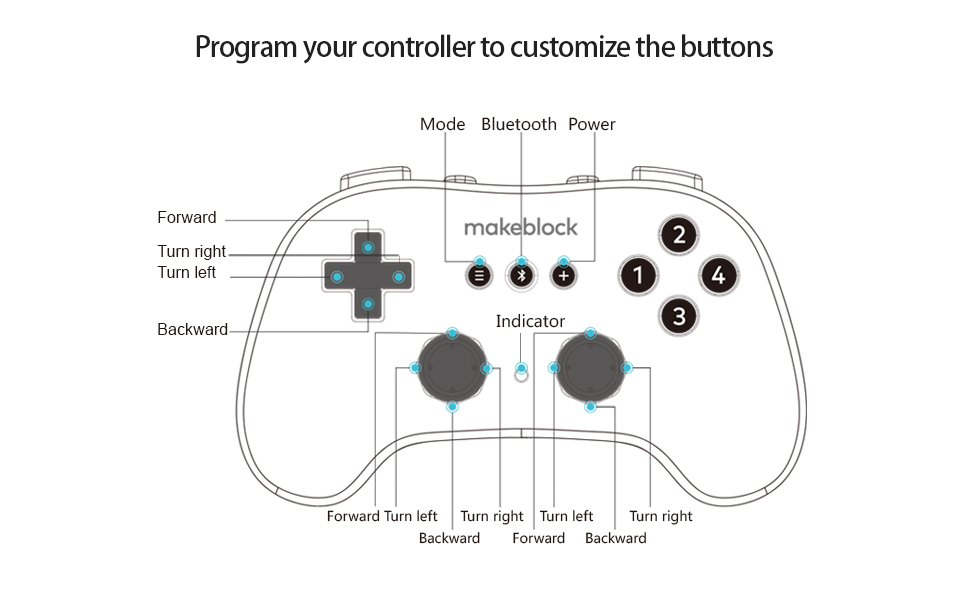 Program your controller to customize the buttons

Mode Bluetooth Power

Forward
Turn right
Turn left
Backward

makeblock

2
1
4
3

Indicator

Forward Turn left Turn right Turn left Turn right
Backward Forward Backward