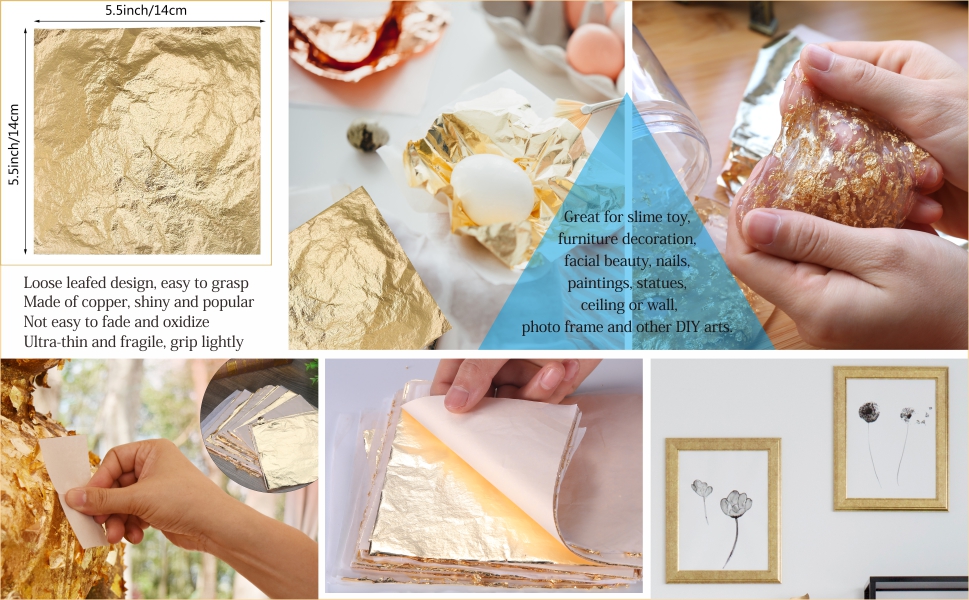 5.5inch/14cm

5.5inch/14cm

Loose leafed design, easy to grasp
Made of copper, shiny and popular
Not easy to fade and oxidize
Ultra-thin and fragile, grip lightly

Great for slime toy, furniture decoration, facial beauty, nails, paintings, statues, ceiling or wall, photo frame and other DIY arts.