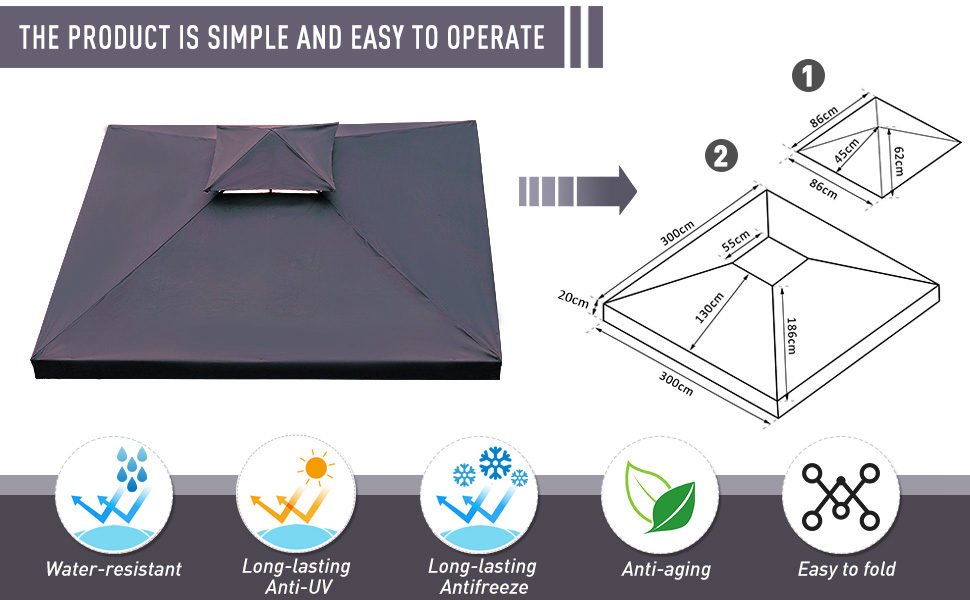 THE PRODUCT IS SIMPLE AND EASY TO OPERATE

1

86cm
45cm
62cm
86cm

2

300cm
55cm
20cm
130cm
186cm
300cm

Water-resistant

Long-lasting Anti-UV

Long-lasting Antifreeze

Anti-aging

Easy to fold