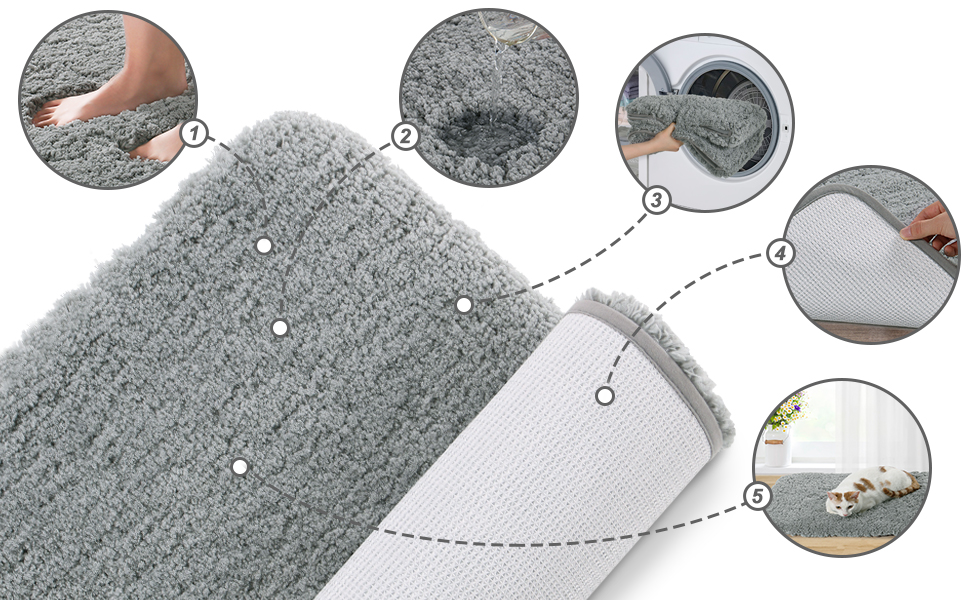 1
2
3
4
5