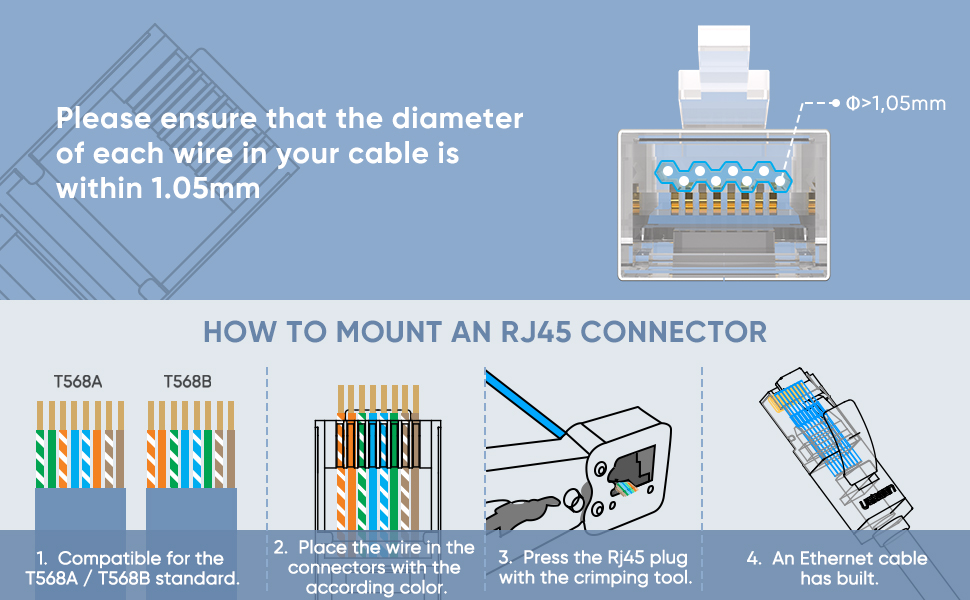 Please ensure that the diameter of each wire in your cable is within 1.05mm

Φ>1,05mm

HOW TO MOUNT AN RJ45 CONNECTOR

T568A T568B

1. Compatible for the T568A / T568B standard.

2. Place the wire in the connectors with the according color.

3. Press the Rj45 plug with the crimping tool.

UGREEN

4. An Ethernet cable has built.