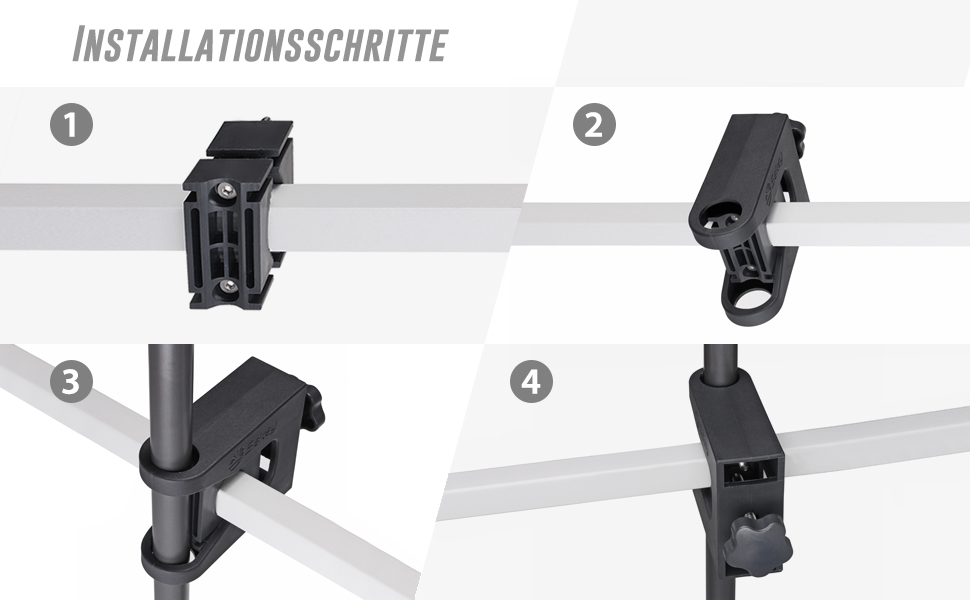 INSTALLATIONSSCHRITTE

1

2

3

4