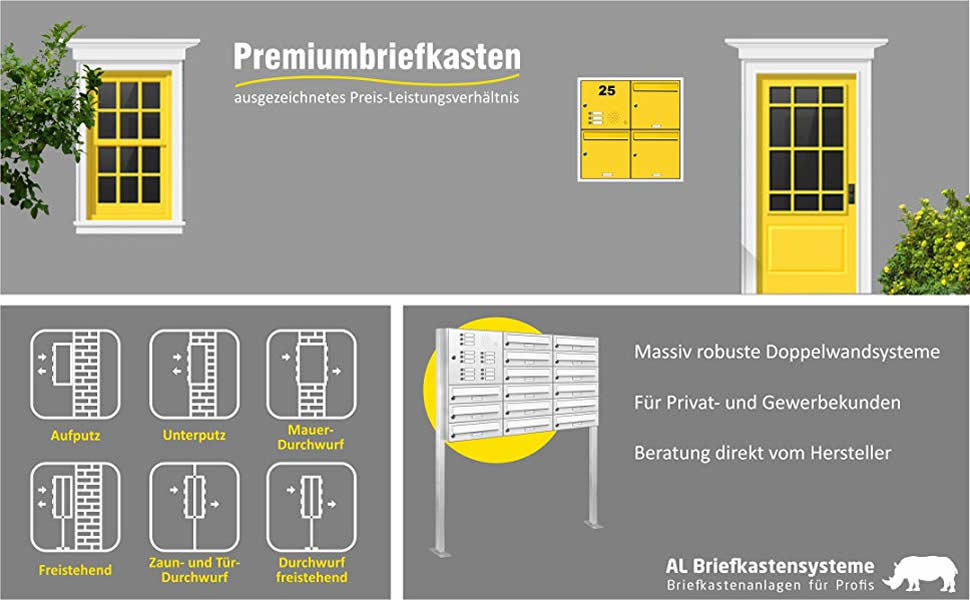 Premiumbriefkasten
ausgezeichnetes Preis-Leistungsverhältnis

25

Aufputz

Unterputz

Mauer-Durchwurf

Freistehend

Zaun- und Tür-Durchwurf

Durchwurf freistehend

Massiv robuste Doppelwandsysteme

Für Privat- und Gewerbekunden

Beratung direkt vom Hersteller

AL Briefkastensysteme
Briefkastenanlagen für Profis