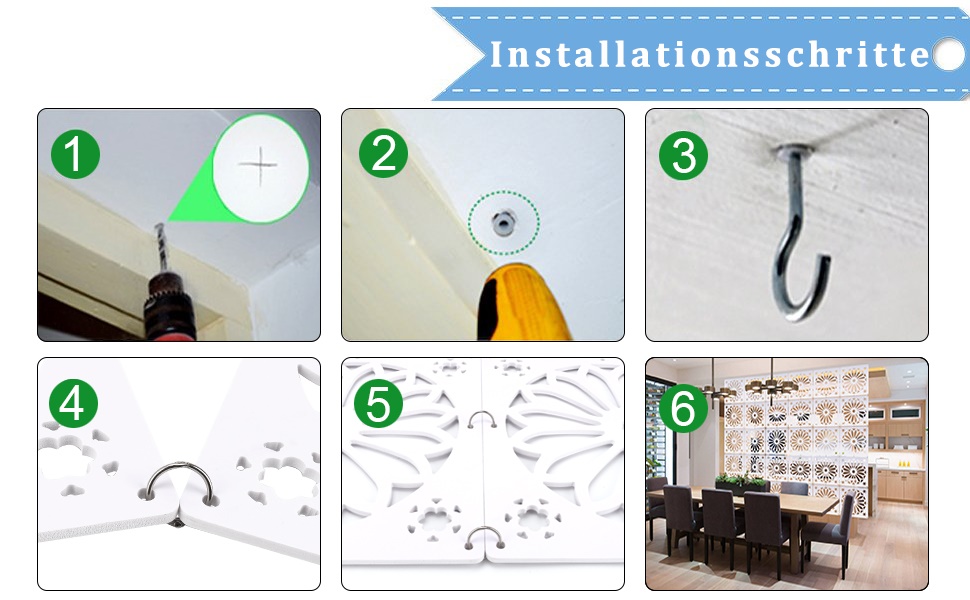 Installationsschritte

1

2

3

4

5

6