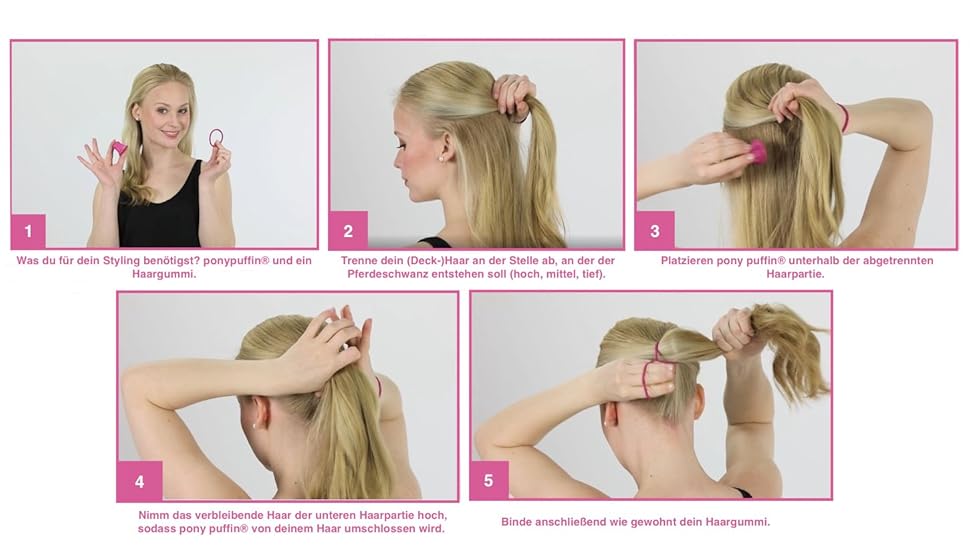 1

Was du für dein Styling benötigst? ponypuffin® und ein Haargummi.

2

Trenne dein (Deck-)Haar an der Stelle ab, an der der Pferdeschwanz entstehen soll (hoch, mittel, tief).

3

Platzieren pony puffin® unterhalb der abgetrennten Haarpartie.

4

Nimm das verbleibende Haar der unteren Haarpartie hoch, sodass pony puffin® von deinem Haar umschlossen wird.

5

Binde anschließend wie gewohnt dein Haargummi.