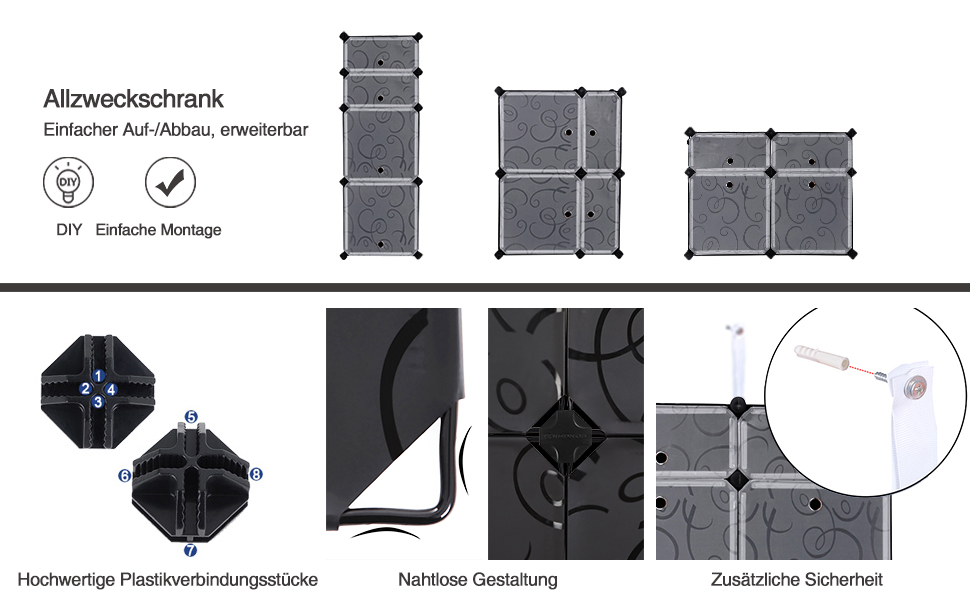 Allzweckschrank
Einfacher Auf-/Abbau, erweiterbar

DIY

DIY Einfache Montage

1
2
4
3
5
6
8
7

Hochwertige Plastikverbindungsstücke

Nahtlose Gestaltung

Zusätzliche Sicherheit