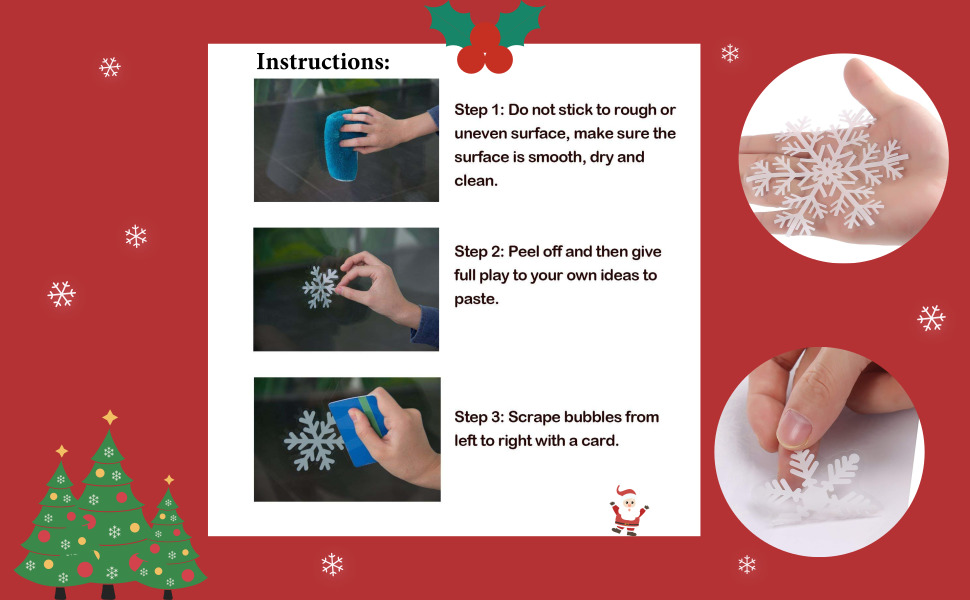 Instructions:

Step 1: Do not stick to rough or uneven surface, make sure the surface is smooth, dry and clean.

Step 2: Peel off and then give full play to your own ideas to paste.

Step 3: Scrape bubbles from left to right with a card.